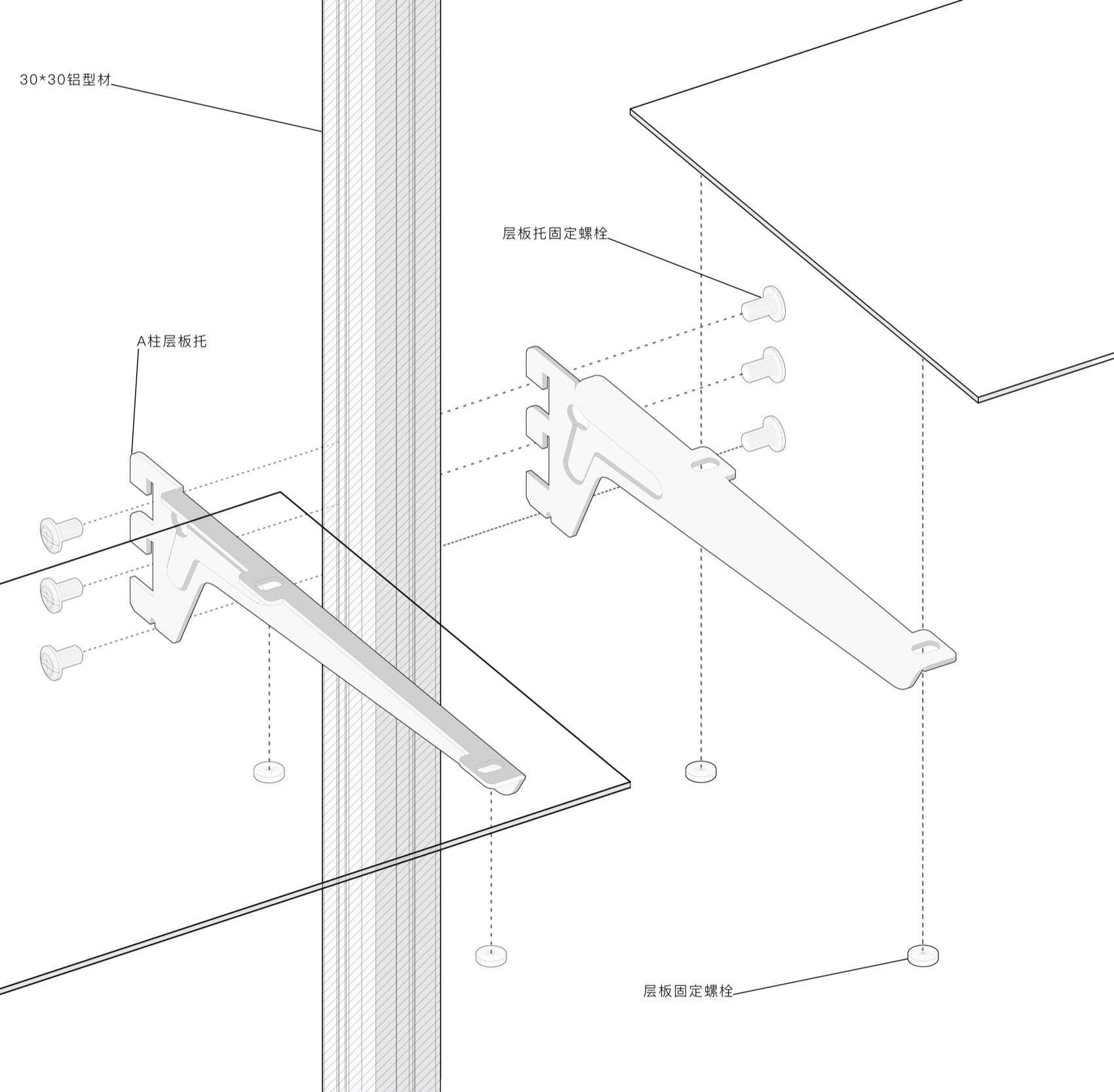 30*30铝型材

层板托固定螺栓

A柱层板托

层板固定螺栓