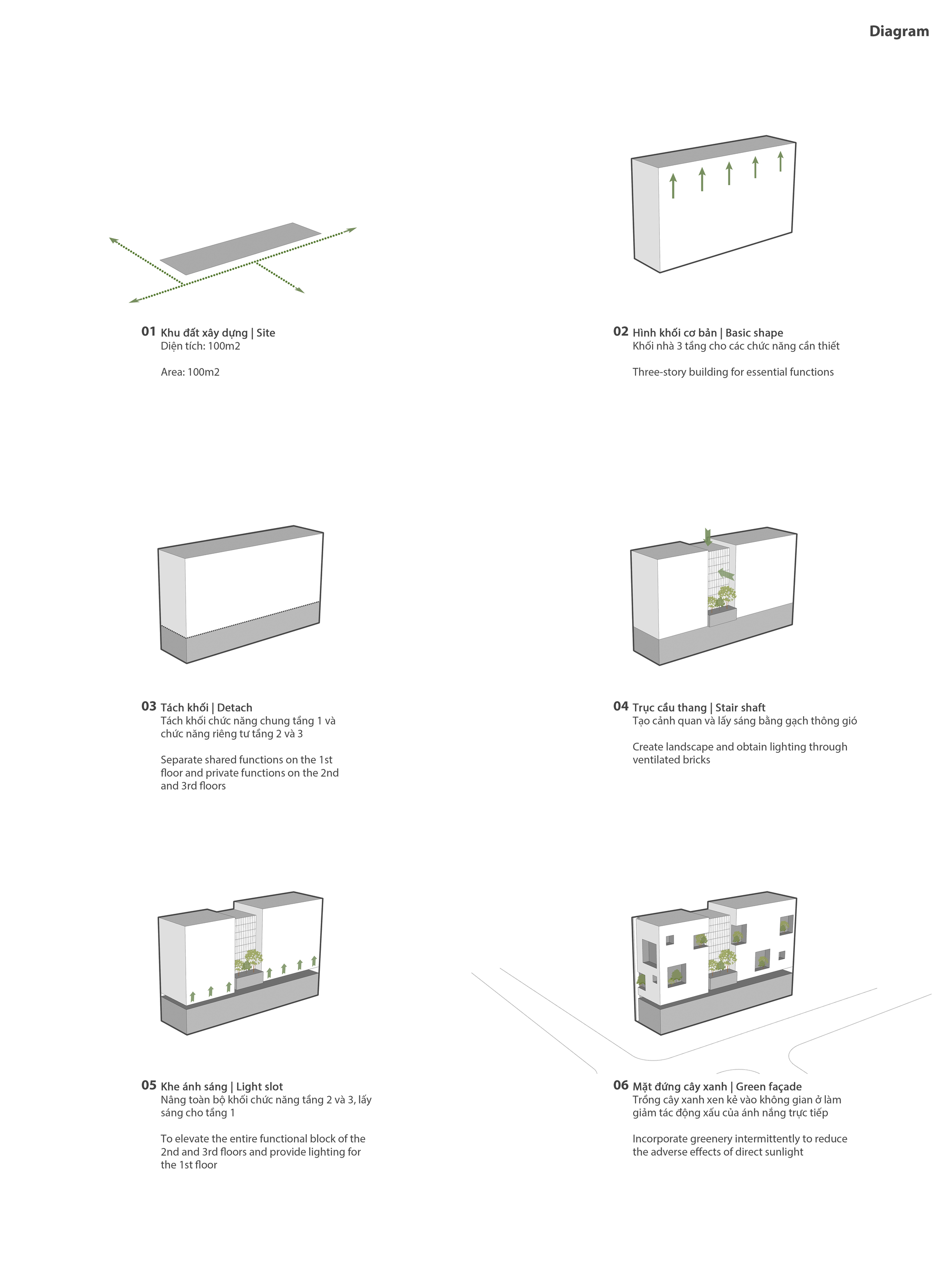 Diagram

01 Khu đất xây dựng | Site
Diện tích: 100m2

Area: 100m2

02 Hình khối cơ bản | Basic shape
Khối nhà 3 tầng cho các chức năng cần thiết

Three-story building for essential functions

03 Tách khối | Detach
Tách khối chức năng chung tầng 1 và chức năng riêng tư tầng 2 và 3

Separate shared functions on the 1st floor and private functions on the 2nd and 3rd floors

04 Trục cầu thang | Stair shaft
Tạo cảnh quan và lấy sáng bằng gạch thông gió

Create landscape and obtain lighting through ventilated bricks

05 Khe ánh sáng | Light slot
Nâng toàn bộ khối chức năng tầng 2 và 3, lấy sáng cho tầng 1

To elevate the entire functional block of the 2nd and 3rd floors and provide lighting for the 1st floor

06 Mặt đứng cây xanh | Green façade
Trồng cây xanh xen kẻ vào không gian ở làm giảm tác động xấu của ánh nắng trực tiếp

Incorporate greenery intermittently to reduce the adverse effects of direct sunlight