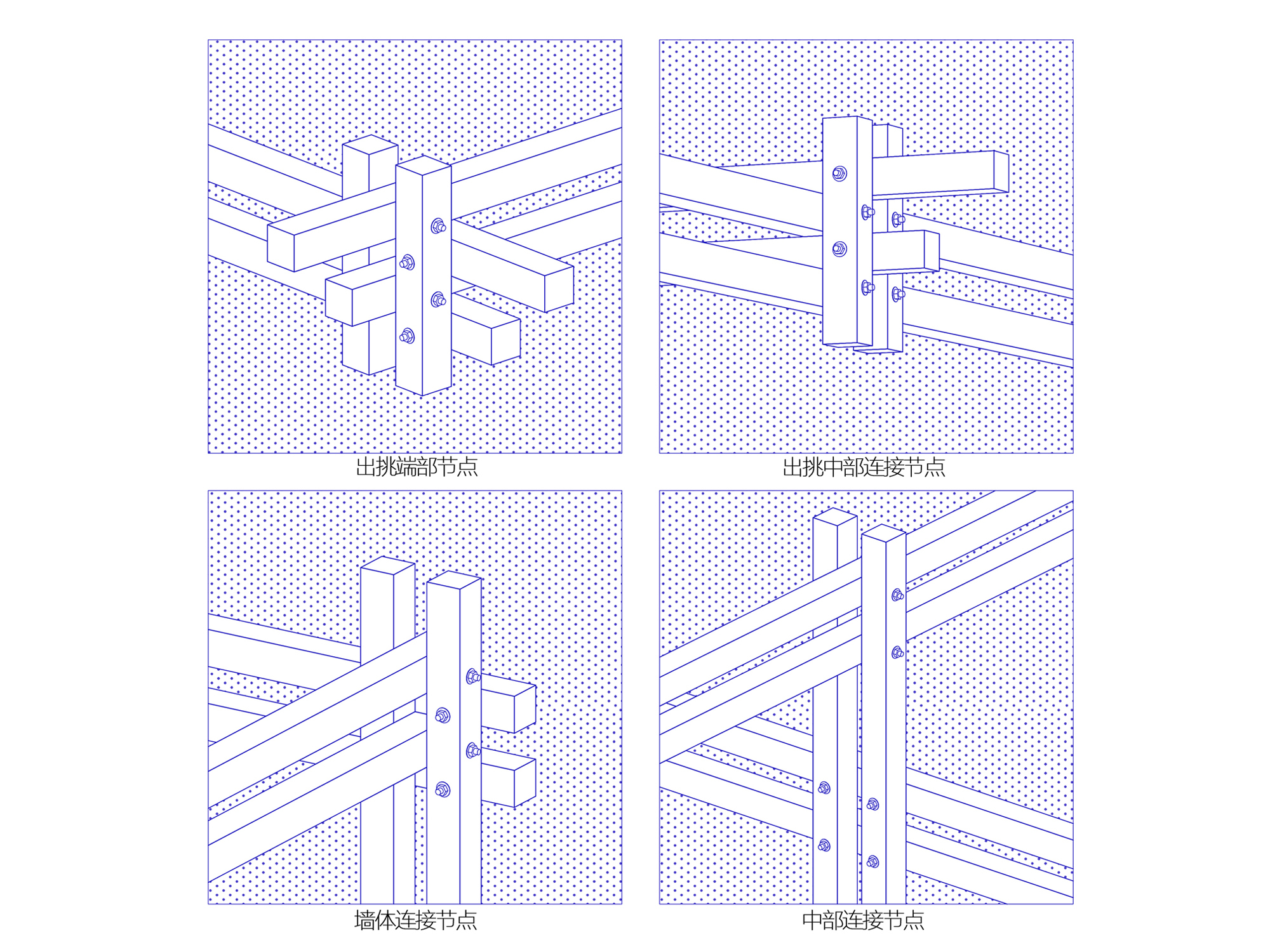 出挑端部节点

出挑中部连接节点

墙体连接节点

中部连接节点