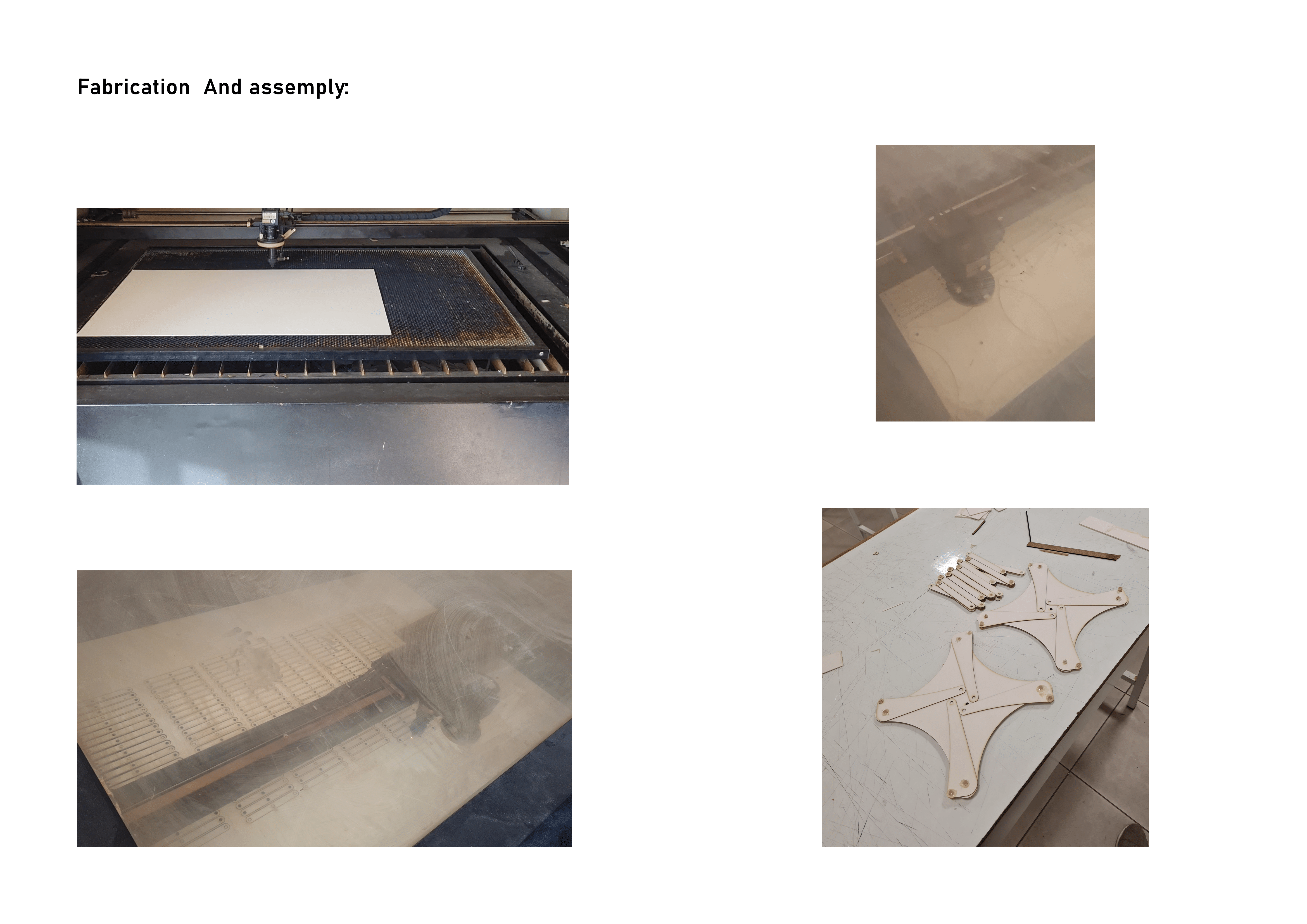 Fabrication  And assemply: