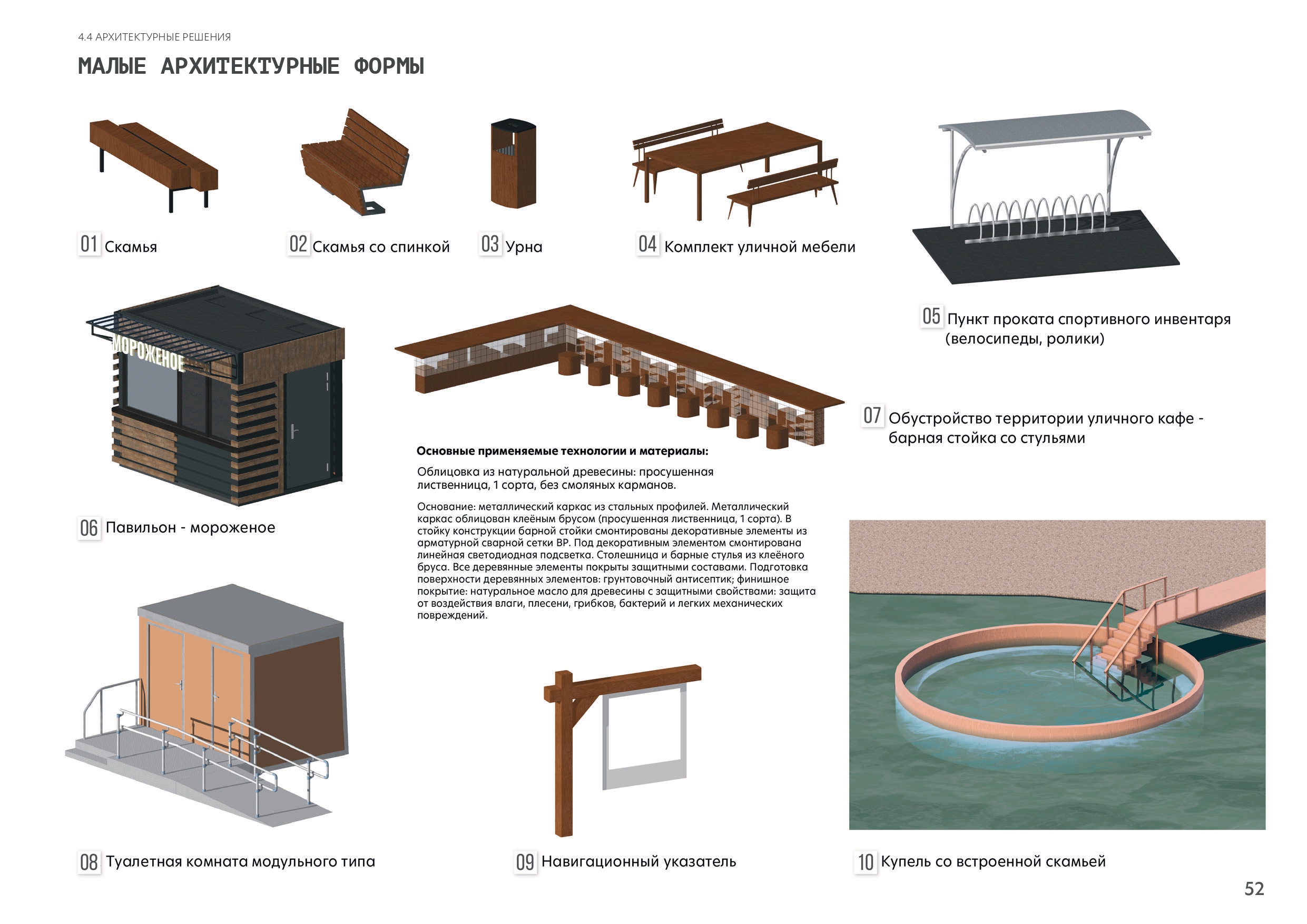 4.4 АРХИТЕКТУРНЫЕ РЕШЕНИЯ

МАЛЫЕ АРХИТЕКТУРНЫЕ ФОРМЫ

01 Скамья

02 Скамья со спинкой

03 Урна

04 Комплект уличной мебели

05 Пункт проката спортивного инвентаря (велосипеды, ролики)

МОРОЖЕНОЕ

06 Павильон - мороженое

07 Обустройство территории уличного кафе - барная стойка со стульями

Основные применяемые технологии и материалы:

Облицовка из натуральной древесины: просушенная лиственница, 1 сорта, без смоляных карманов.

Основание: металлический каркас из стальных профилей. Металлический каркас облицован клеёным брусом (просушенная лиственница, 1 сорта). В стойку конструкции барной стойки смонтированы декоративные элементы из арматурной сварной сетки ВР. Под декоративным элементом смонтирована линейная светодиодная подсветка. Столешница и барные стулья из клеёного бруса. Все деревянные элементы покрыты защитными составами. Подготовка поверхности деревянных элементов: грунтовочный антисептик; финишное покрытие: натуральное масло для древесины с защитными свойствами: защита от воздействия влаги, плесени, грибков, бактерий и легких механических повреждений.

08 Туалетная комната модульного типа

09 Навигационный указатель

10 Купель со встроенной скамьей

52