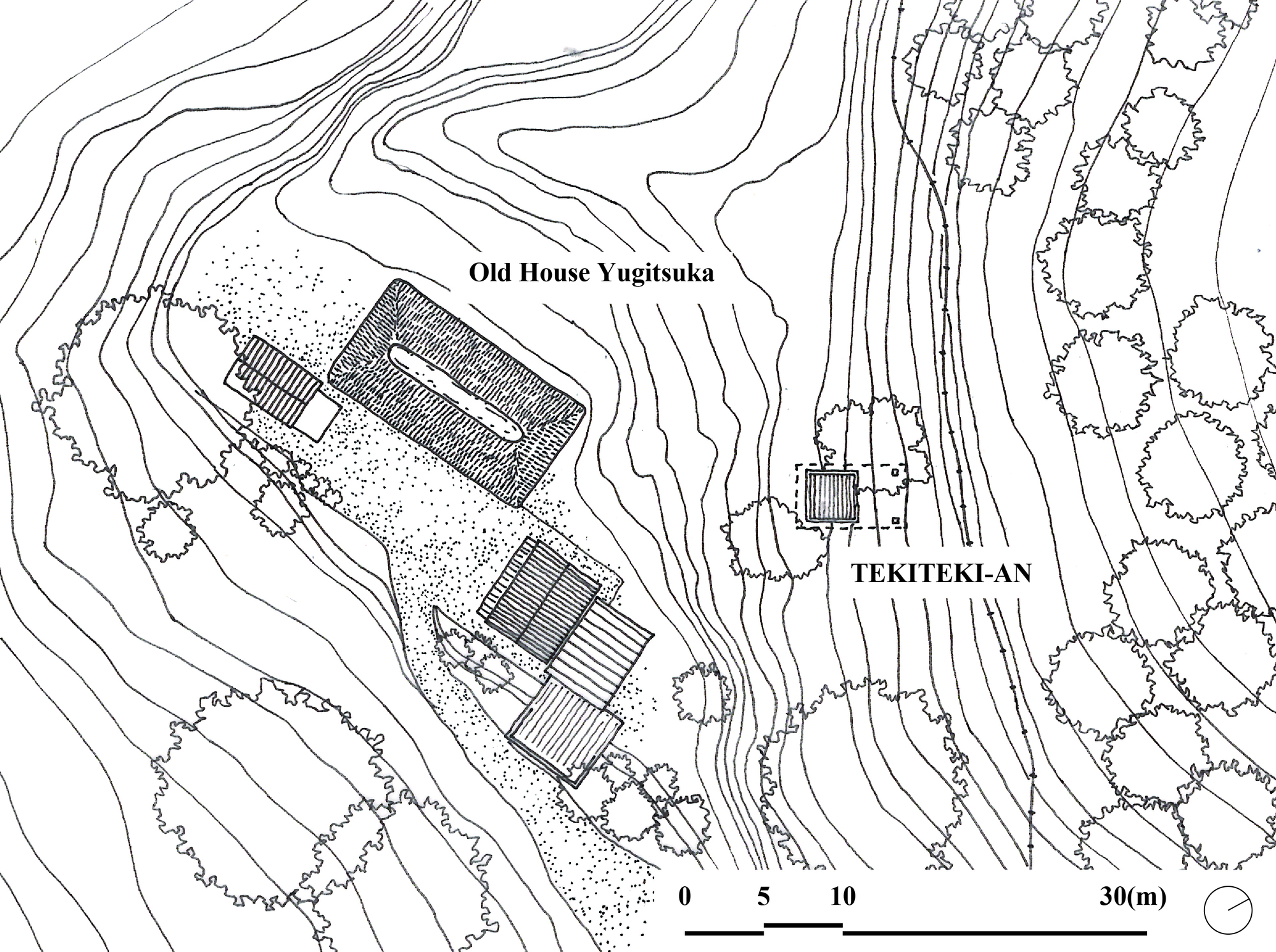 Old House Yugitsuka

TEKITEKI-AN

0 5 10 30(m)