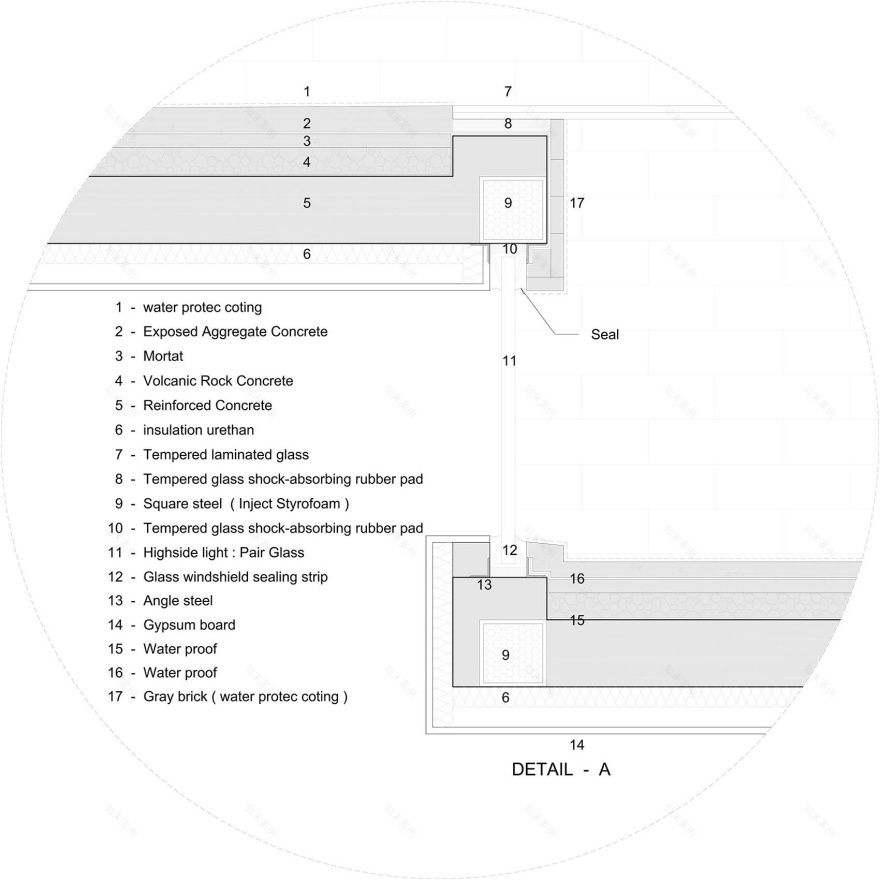 1
7
2
8
3
4
5
9
17
6
10
Seal
11

1 - water protec coting
2 - Exposed Aggregate Concrete
3 - Mortat
4 - Volcanic Rock Concrete
5 - Reinforced Concrete
6 - insulation urethan
7 - Tempered laminated glass
8 - Tempered glass shock-absorbing rubber pad
9 - Square steel ( Inject Styrofoam )
10 - Tempered glass shock-absorbing rubber pad
11 - Highside light : Pair Glass
12 - Glass windshield sealing strip
13 - Angle steel
14 - Gypsum board
15 - Water proof
16 - Water proof
17 - Gray brick ( water protec coting )

12
13
16
15
9
6
14

DETAIL - A