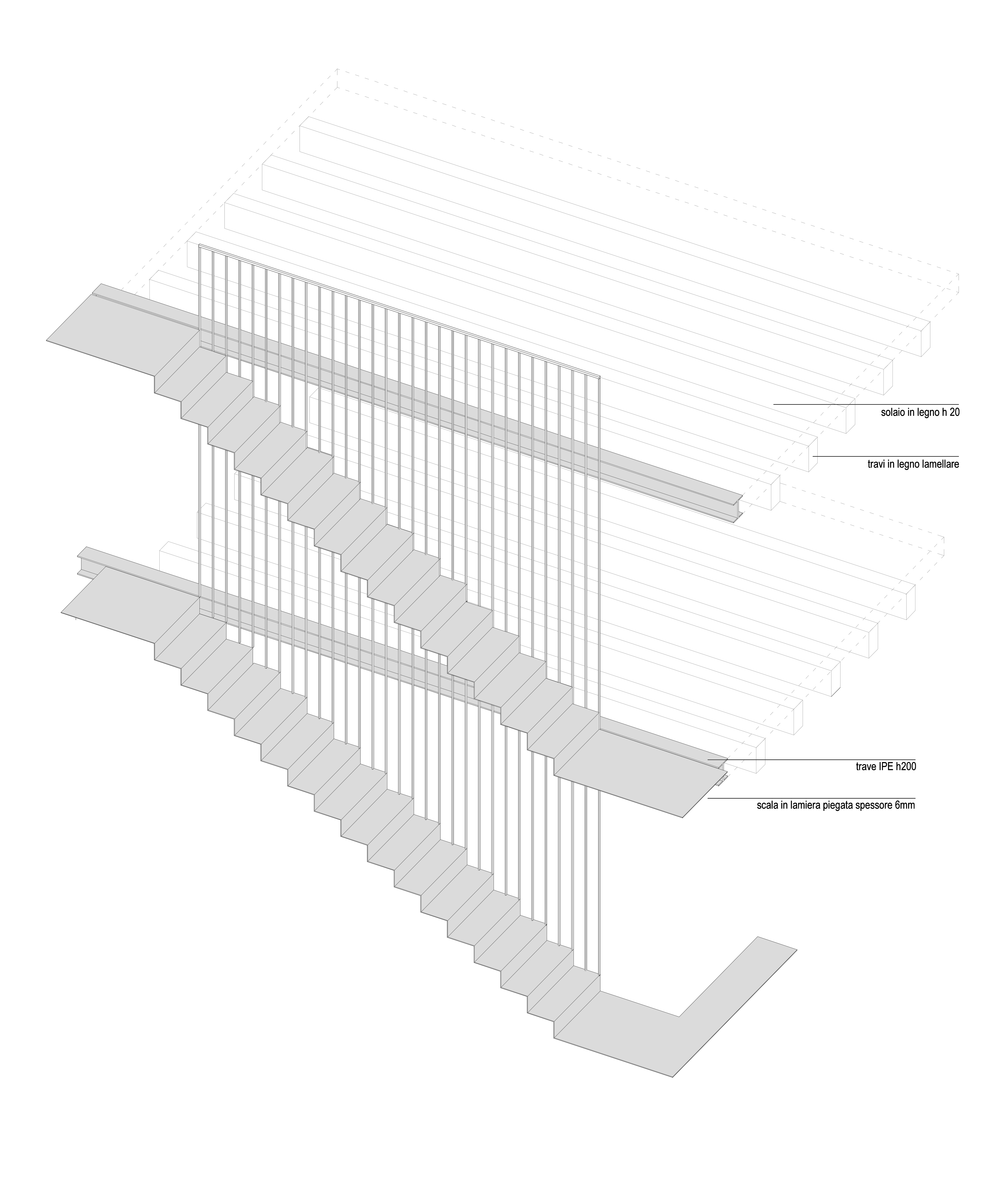 solaio in legno h 20

travi in legno lamellare

trave IPE h200

scala in lamiera piegata spessore 6mm