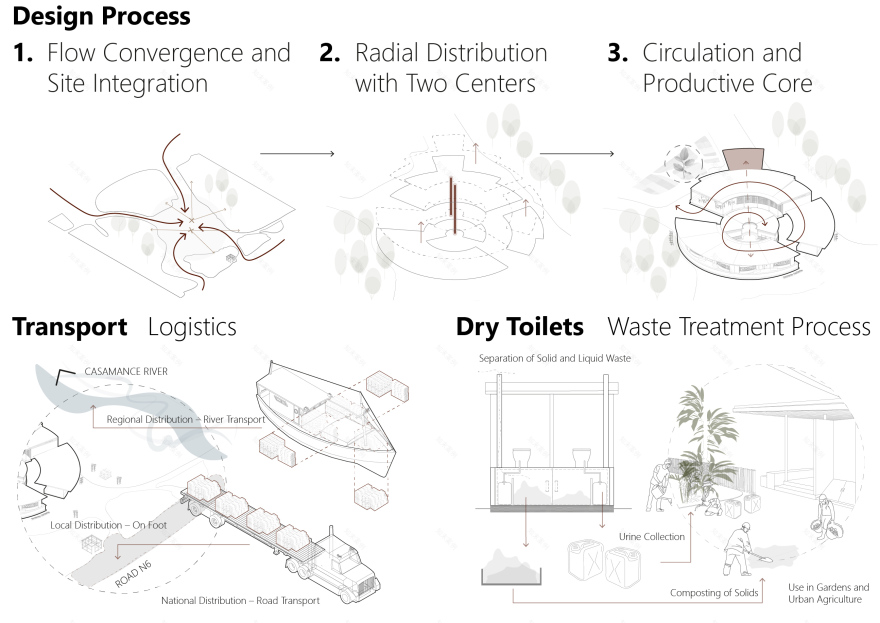 Design Process

1. Flow Convergence and Site Integration

2. Radial Distribution with Two Centers

3. Circulation and Productive Core

Transport Logistics

CASAMANCE RIVER

Regional Distribution – River Transport

Local Distribution – On Foot

ROAD N6

National Distribution – Road Transport

Dry Toilets Waste Treatment Process

Separation of Solid and Liquid Waste

Urine Collection

Composting of Solids

Use in Gardens and Urban Agriculture