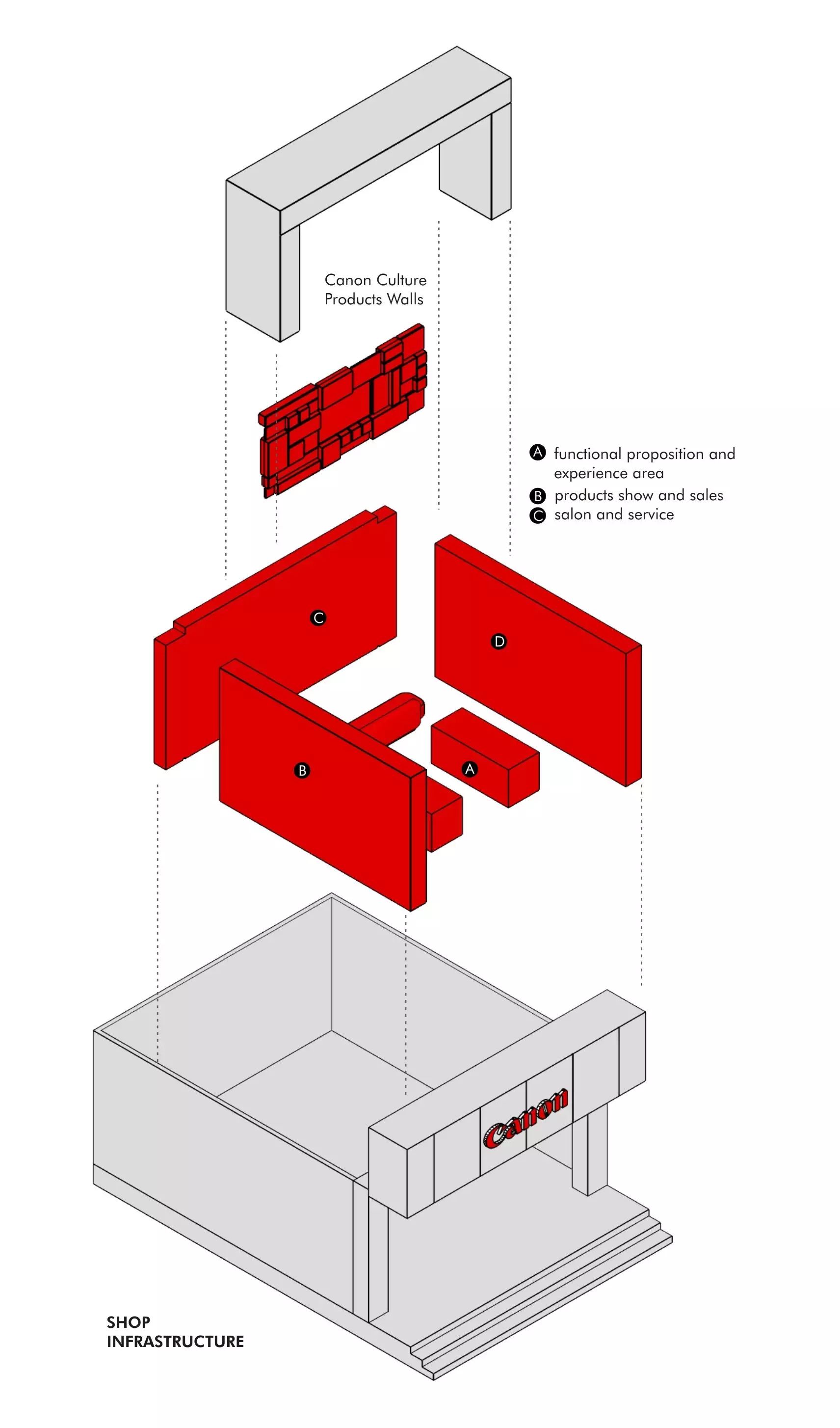 Canon Culture
Products Walls

A functional proposition and experience area
B products show and sales
C salon and service

C

D

B

A

Canon

SHOP
INFRASTRUCTURE