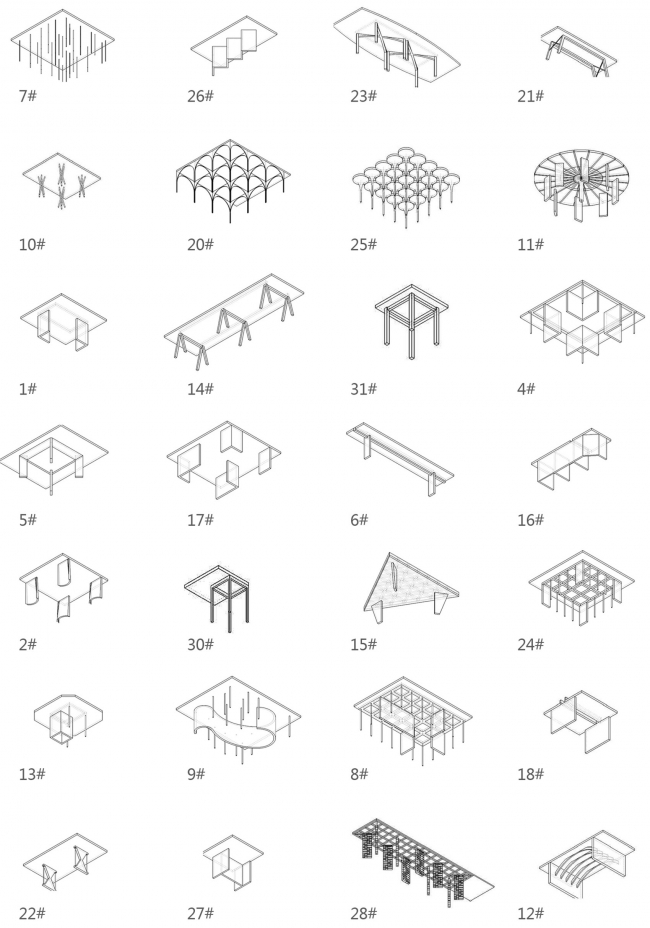 7#
26#
23#
21#

10#
20#
25#
11#

1#
14#
31#
4#

5#
17#
6#
16#

2#
30#
15#
24#

13#
9#
8#
18#

22#
27#
28#
12#