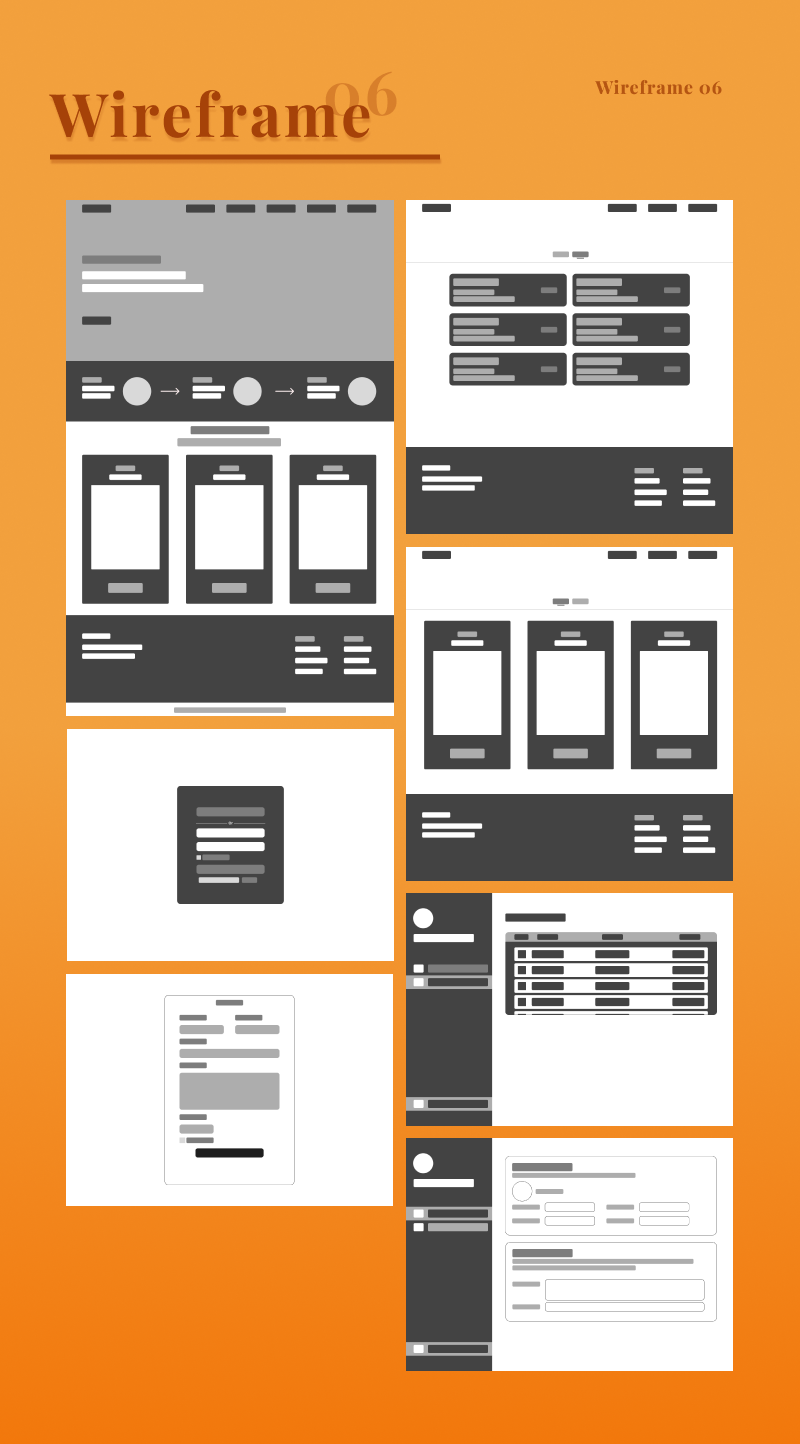 Wireframe 06

Wireframe 06