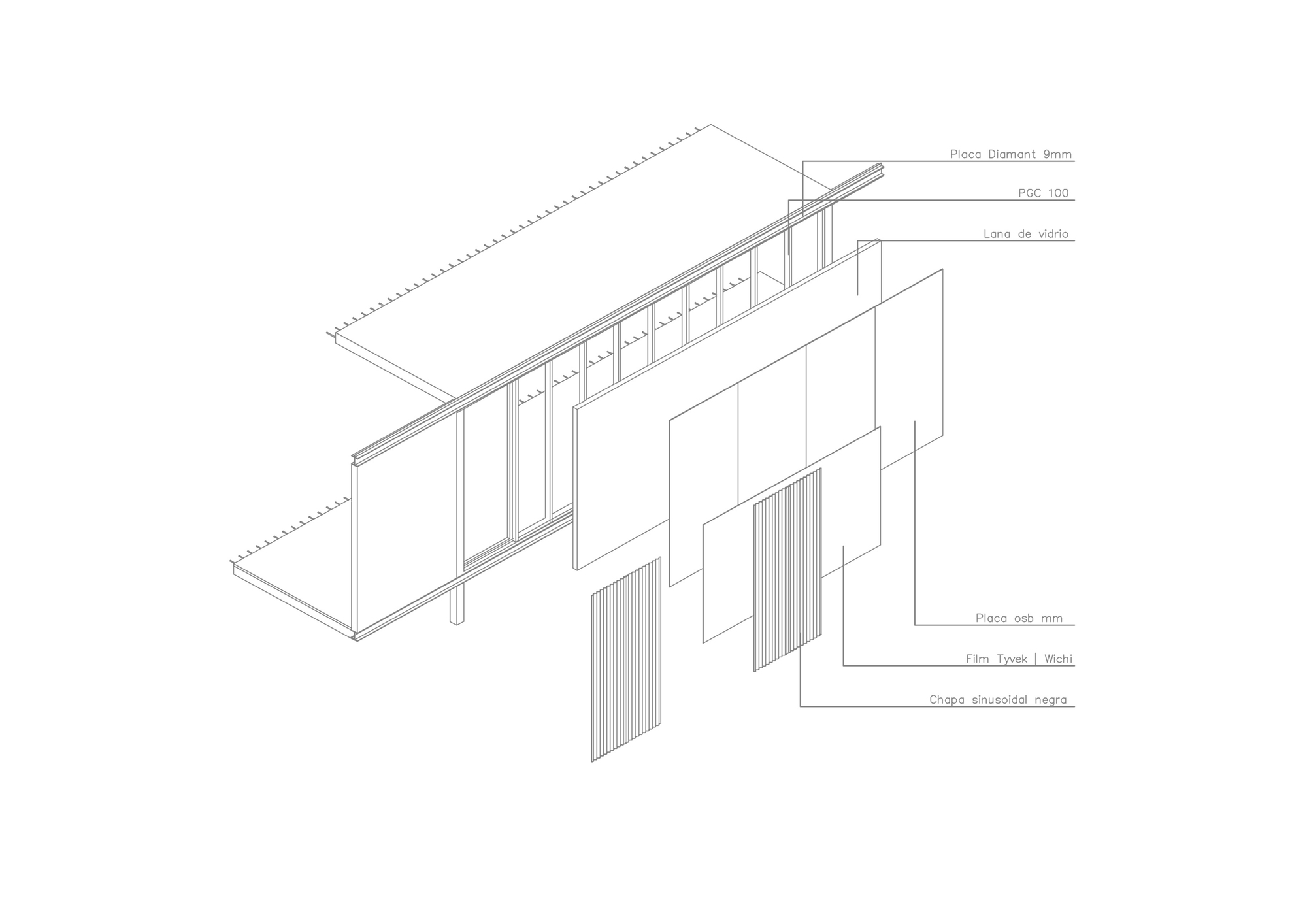 Placa Diamant 9mm

PGC 100

Lana de vidrio

Placa osb mm

Film Tyvek | Wichi

Chapa sinusoidal negra