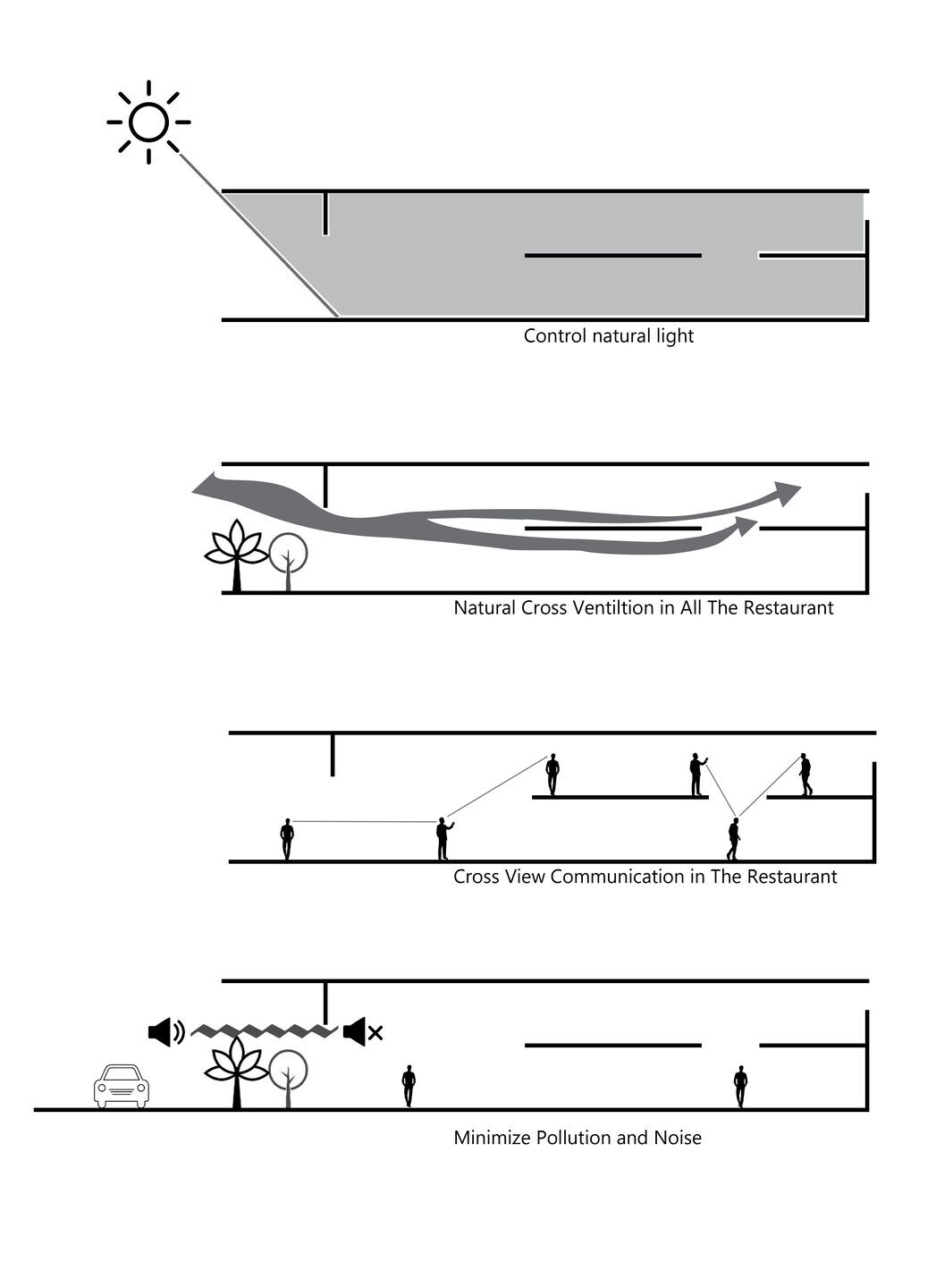 Control natural light

Natural Cross Ventiltion in All The Restaurant

Cross View Communication in The Restaurant

Minimize Pollution and Noise