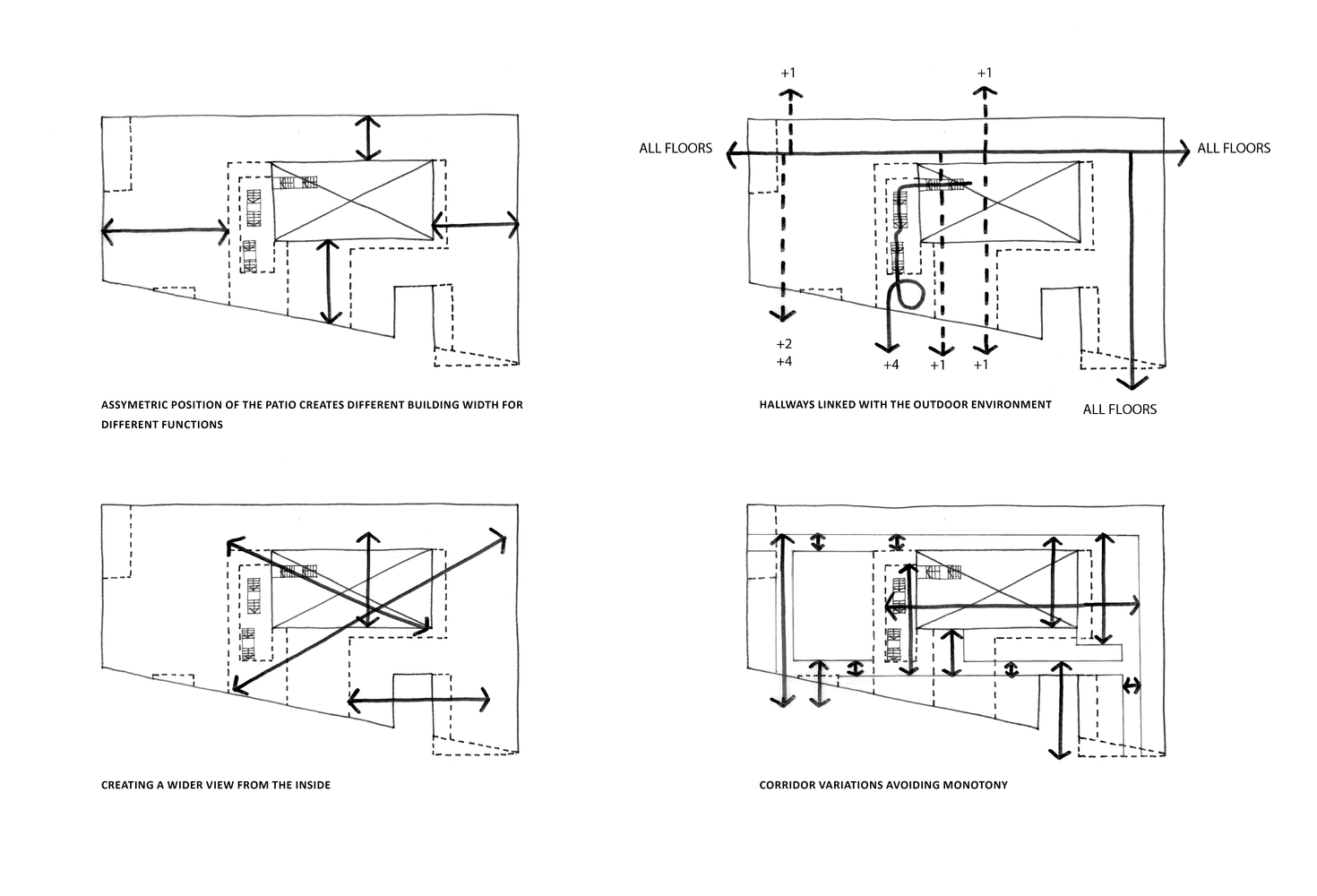 ASSYMETRIC POSITION OF THE PATIO CREATES DIFFERENT BUILDING WIDTH FOR DIFFERENT FUNCTIONS

+1
+1
ALL FLOORS
ALL FLOORS
+2
+4
+4
+1
+1
ALL FLOORS

HALLWAYS LINKED WITH THE OUTDOOR ENVIRONMENT

CREATING A WIDER VIEW FROM THE INSIDE

CORRIDOR VARIATIONS AVOIDING MONOTONY