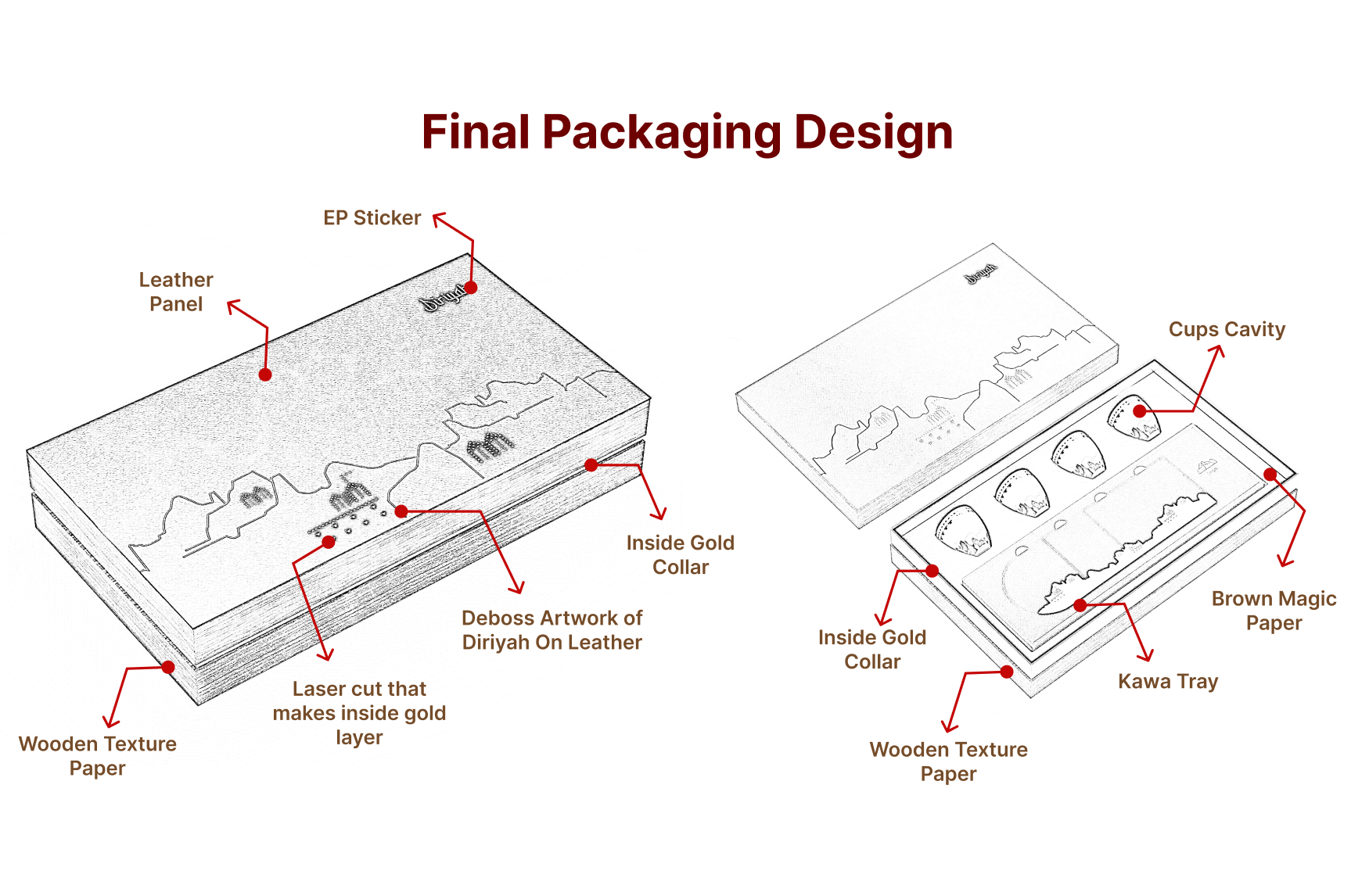 Final Packaging Design

EP Sticker

Leather Panel

Diriyah

Inside Gold Collar

Deboss Artwork of Diriyah On Leather

Laser cut that makes inside gold layer

Wooden Texture Paper

Diriyah

Cups Cavity

Brown Magic Paper

Inside Gold Collar

Kawa Tray

Wooden Texture Paper