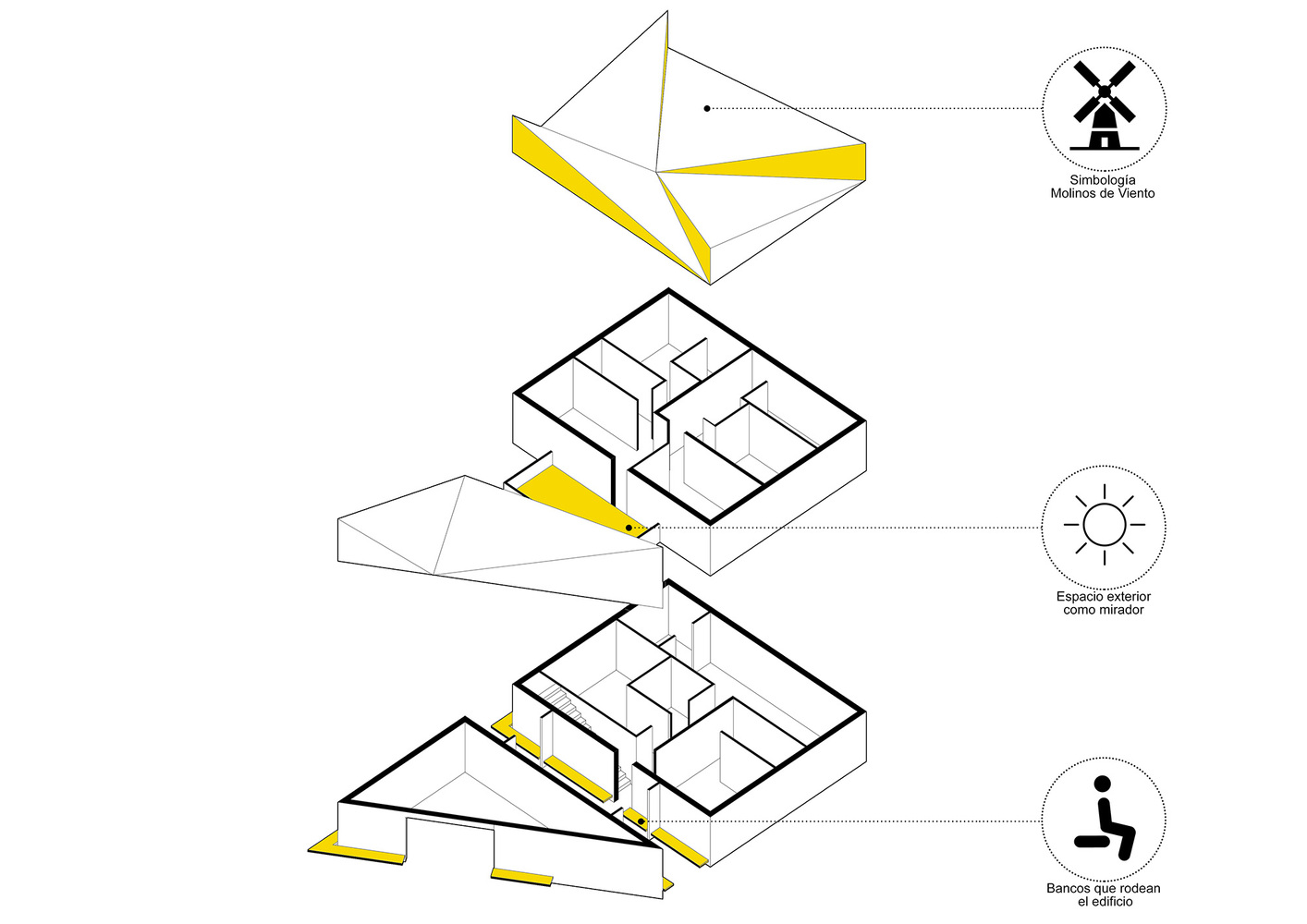 Simbología
Molinos de Viento

Espacio exterior
como mirador

Bancos que rodean
el edificio