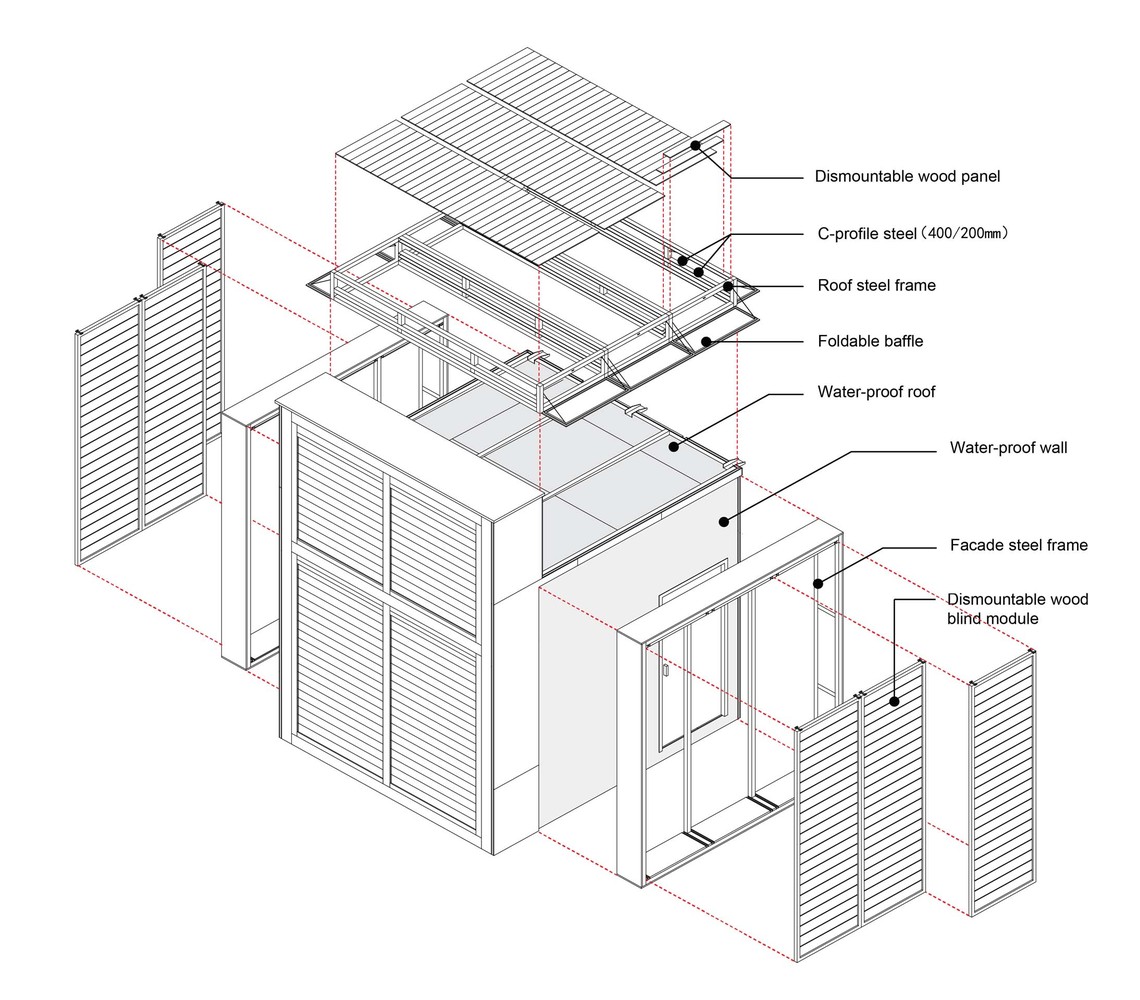 Dismountable wood panel

C-profile steel（400/200mm）

Roof steel frame

Foldable baffle

Water-proof roof

Water-proof wall

Facade steel frame

Dismountable wood blind module