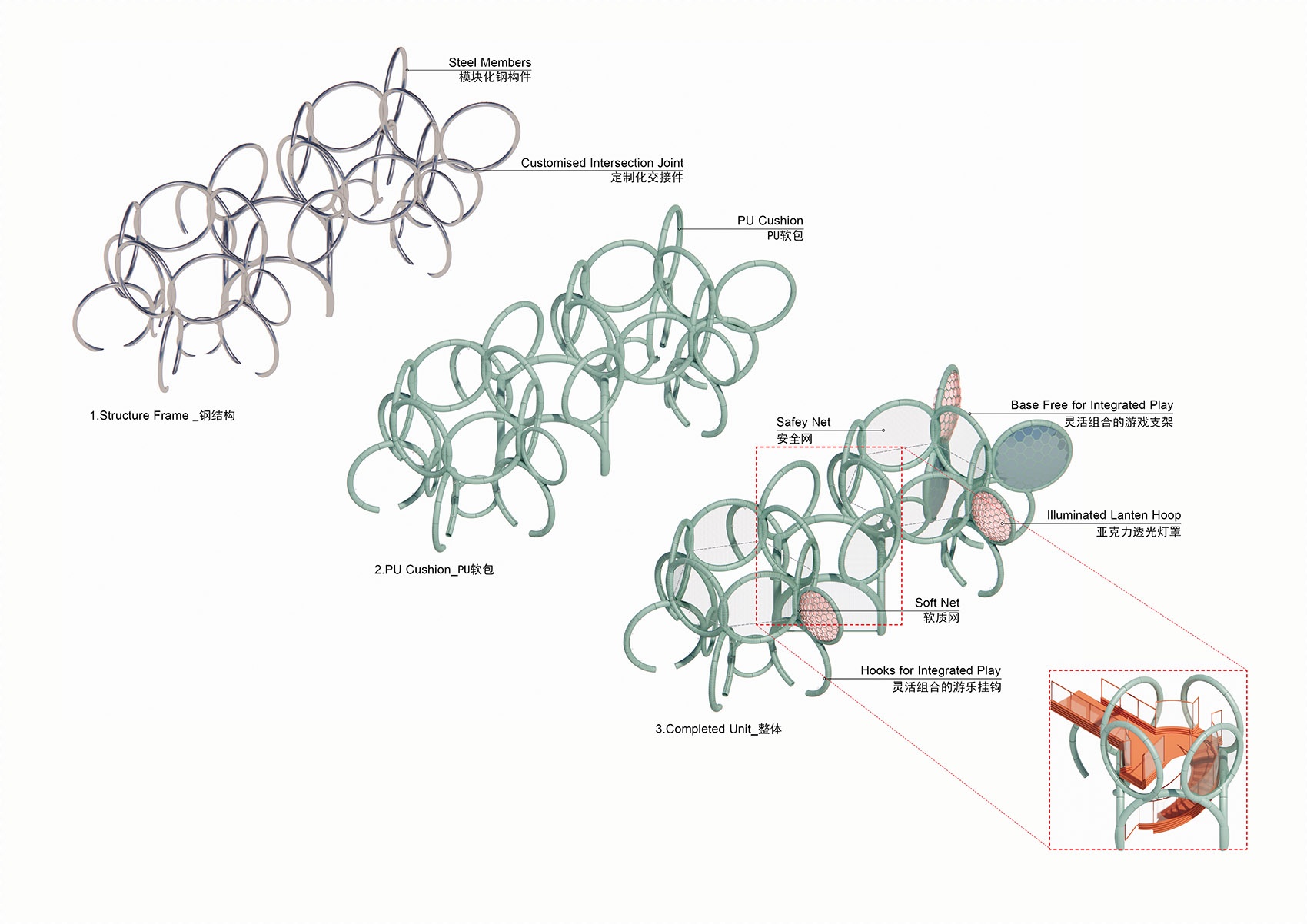 Steel Members
模块化钢构件

Customised Intersection Joint
定制化交接件

PU Cushion
PU软包

1.Structure Frame _钢结构

Base Free for Integrated Play
灵活组合的游戏支架

Safey Net
安全网

Illuminated Lanten Hoop
亚克力透光灯罩

2.PU Cushion_PU软包

Soft Net
软质网

Hooks for Integrated Play
灵活组合的游乐挂钩

3.Completed Unit_整体