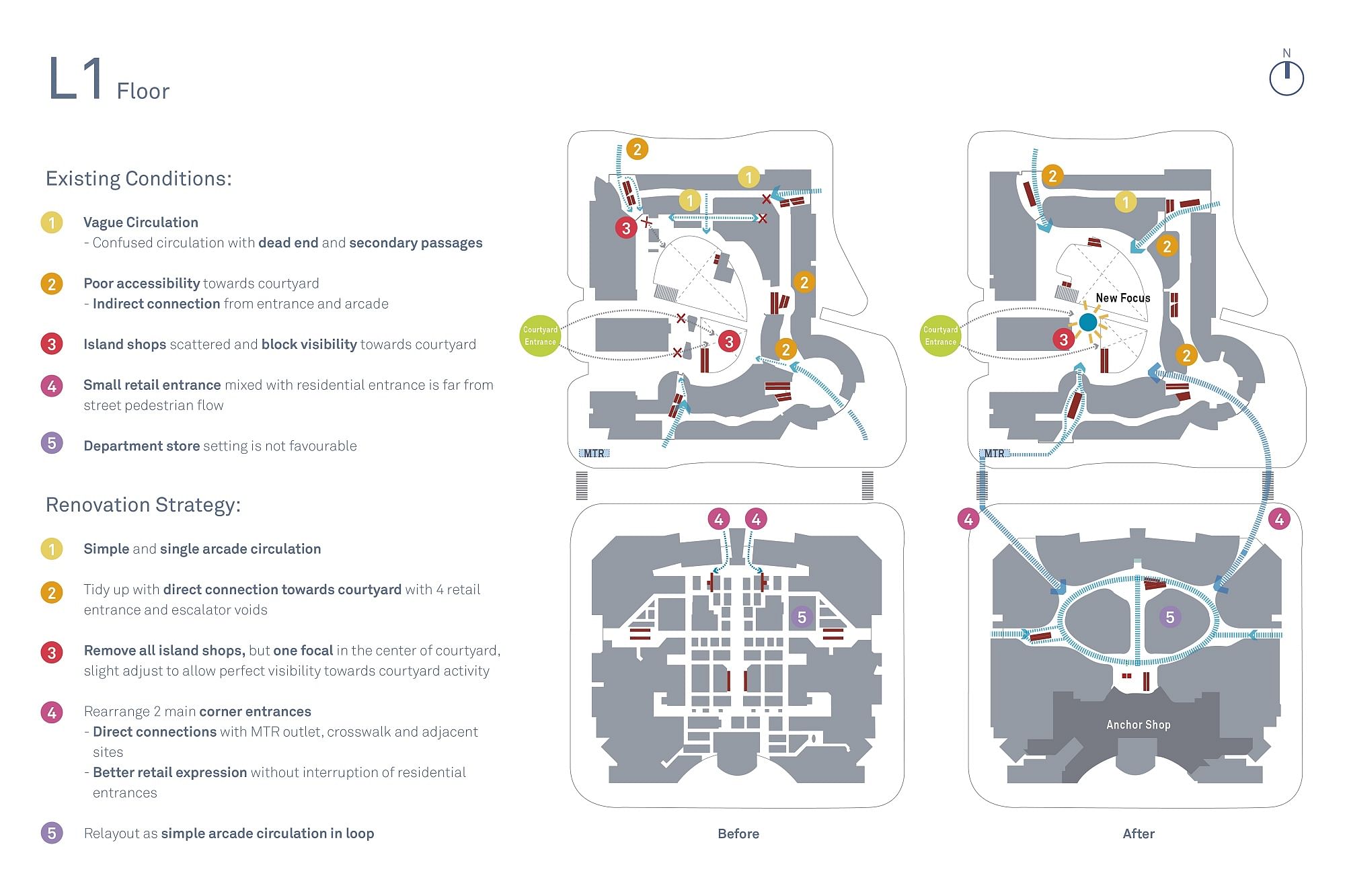 L1 Floor

N

Existing Conditions:

1 Vague Circulation
- Confused circulation with dead end and secondary passages

2 Poor accessibility towards courtyard
- Indirect connection from entrance and arcade

3 Island shops scattered and block visibility towards courtyard

4 Small retail entrance mixed with residential entrance is far from street pedestrian flow

5 Department store setting is not favourable

Renovation Strategy:

1 Simple and single arcade circulation

2 Tidy up with direct connection towards courtyard with 4 retail entrance and escalator voids

3 Remove all island shops, but one focal in the center of courtyard, slight adjust to allow perfect visibility towards courtyard activity

4 Rearrange 2 main corner entrances
- Direct connections with MTR outlet, crosswalk and adjacent sites
- Better retail expression without interruption of residential entrances

5 Relayout as simple arcade circulation in loop

2 1 1 3 2 Courtyard Entrance 3 2 MTR 4 4 5

Before

2 1 2 New Focus Courtyard Entrance 3 2 MTR 4 4 5 Anchor Shop

After