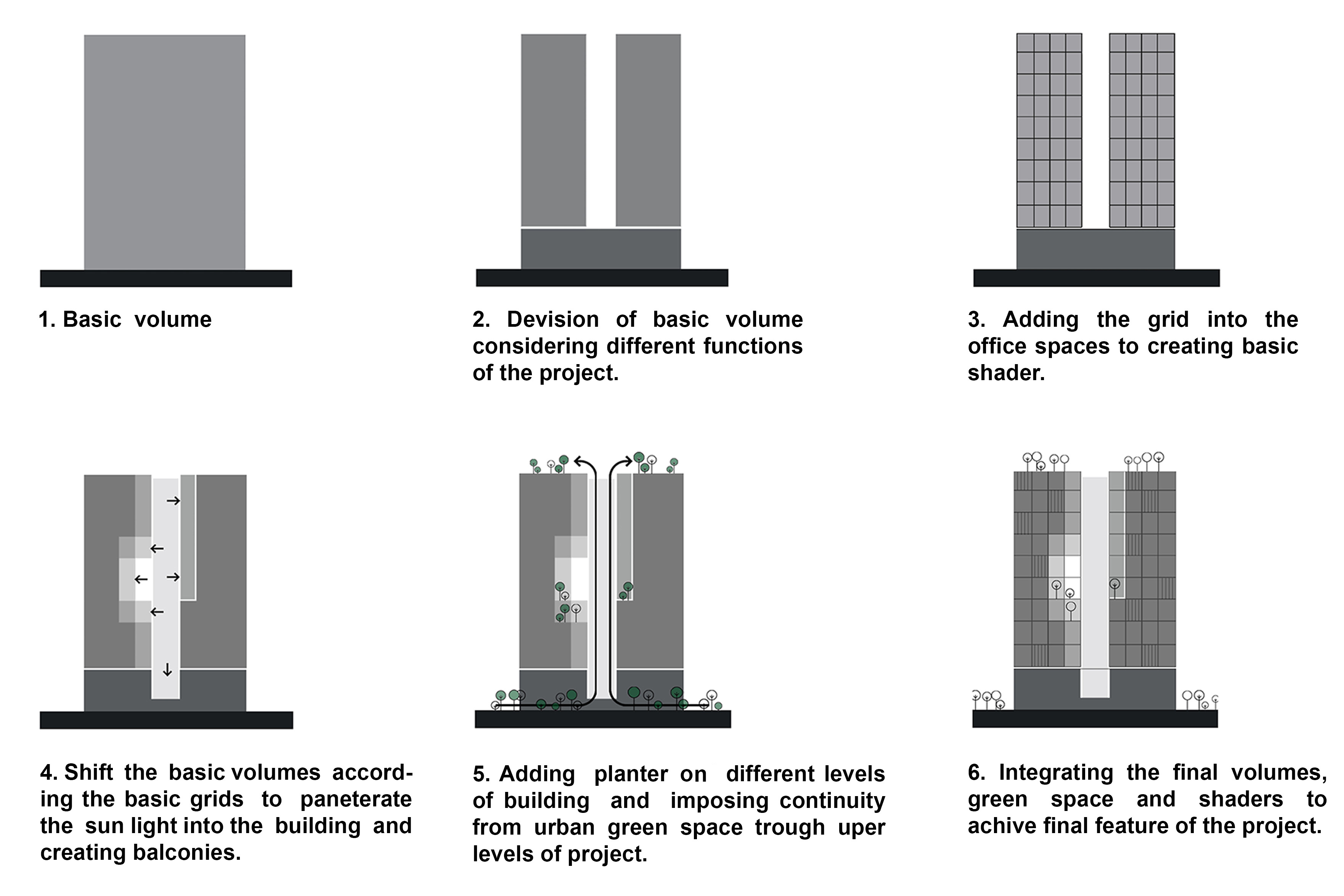 1. Basic volume

2. Devision of basic volume considering different functions of the project.

3. Adding the grid into the office spaces to creating basic shader.

4. Shift the basic volumes according the basic grids to paneterate the sun light into the building and creating balconies.

5. Adding planter on different levels of building and imposing continuity from urban green space trough uper levels of project.

6. Integrating the final volumes, green space and shaders to achive final feature of the project.