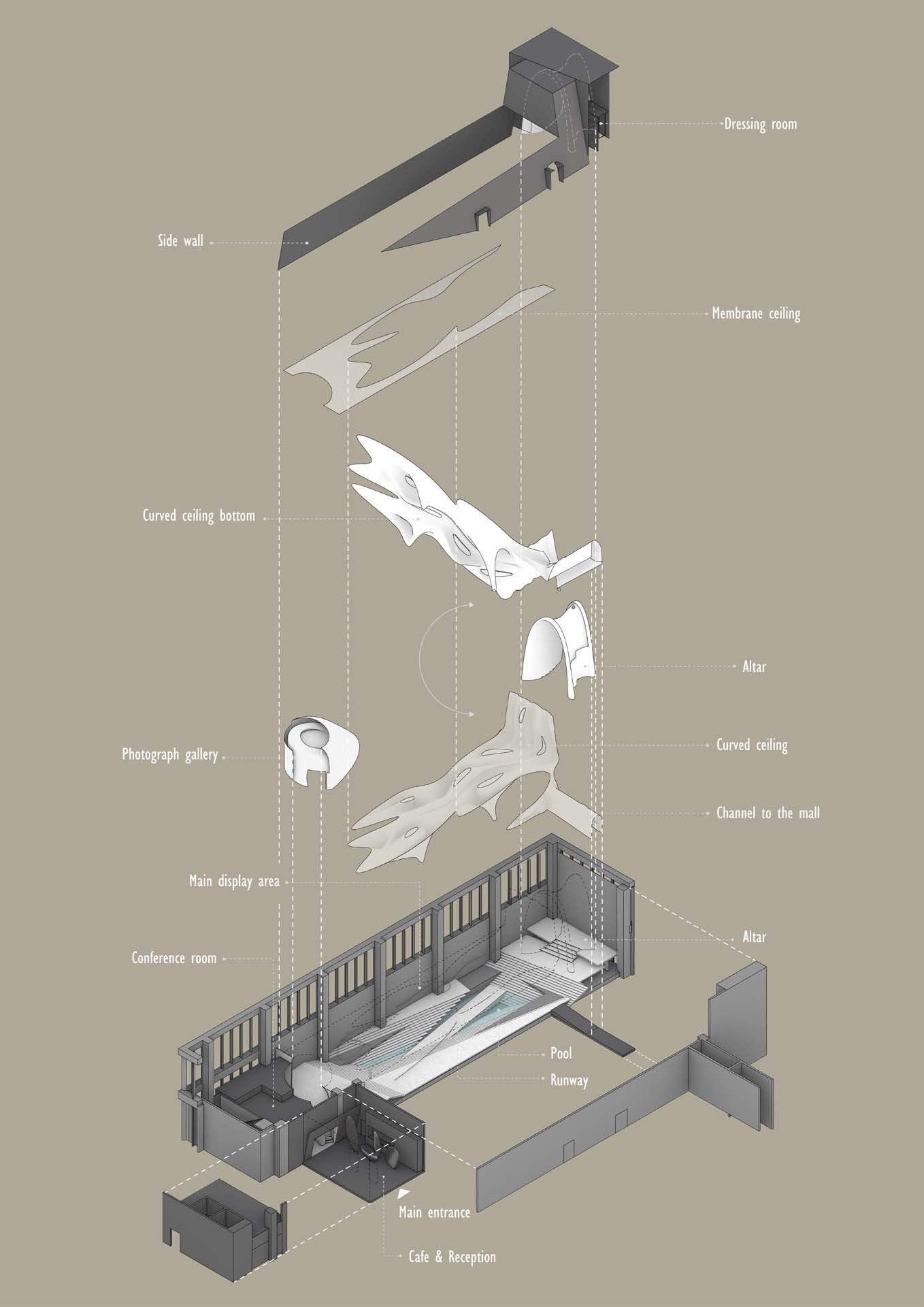 Dressing room

Side wall

Membrane ceiling

Curved ceiling bottom

Altar

Photograph gallery

Curved ceiling

Channel to the mall

Main display area

Altar

Conference room

Pool

Runway

Main entrance

Cafe & Reception