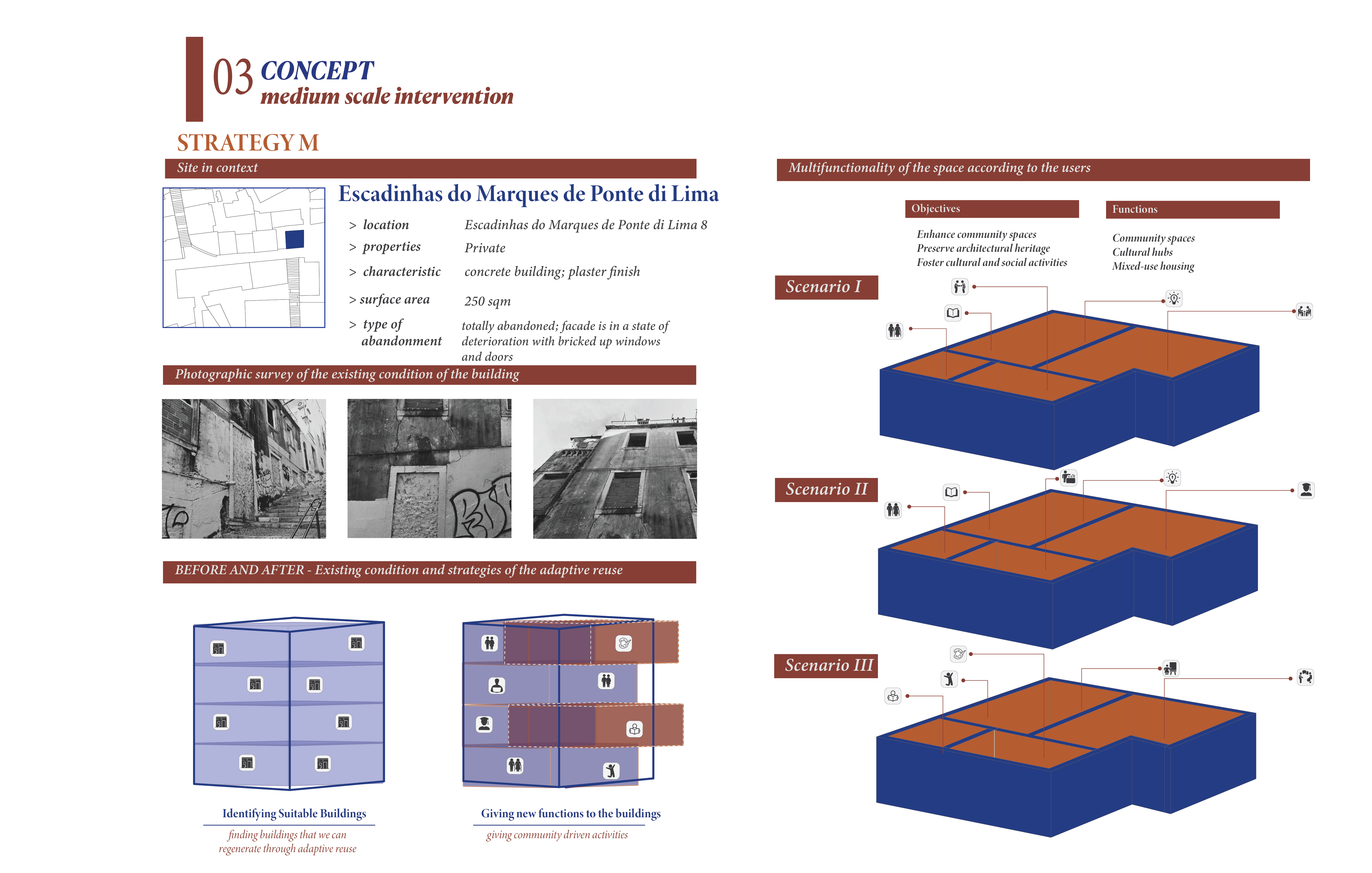 03 CONCEPT
medium scale intervention

STRATEGY M

Site in context

Escadinhas do Marques de Ponte di Lima

> location Escadinhas do Marques de Ponte di Lima 8
> properties Private
> characteristic concrete building; plaster finish
> surface area 250 sqm
> type of abandonment totally abandoned; facade is in a state of deterioration with bricked up windows and doors

Photographic survey of the existing condition of the building

BEFORE AND AFTER - Existing condition and strategies of the adaptive reuse

Identifying Suitable Buildings
finding buildings that we can regenerate through adaptive reuse

Giving new functions to the buildings
giving community driven activities

Multifunctionality of the space according to the users

Objectives
Enhance community spaces
Preserve architectural heritage
Foster cultural and social activities

Functions
Community spaces
Cultural hubs
Mixed-use housing

Scenario I

Scenario II

Scenario III