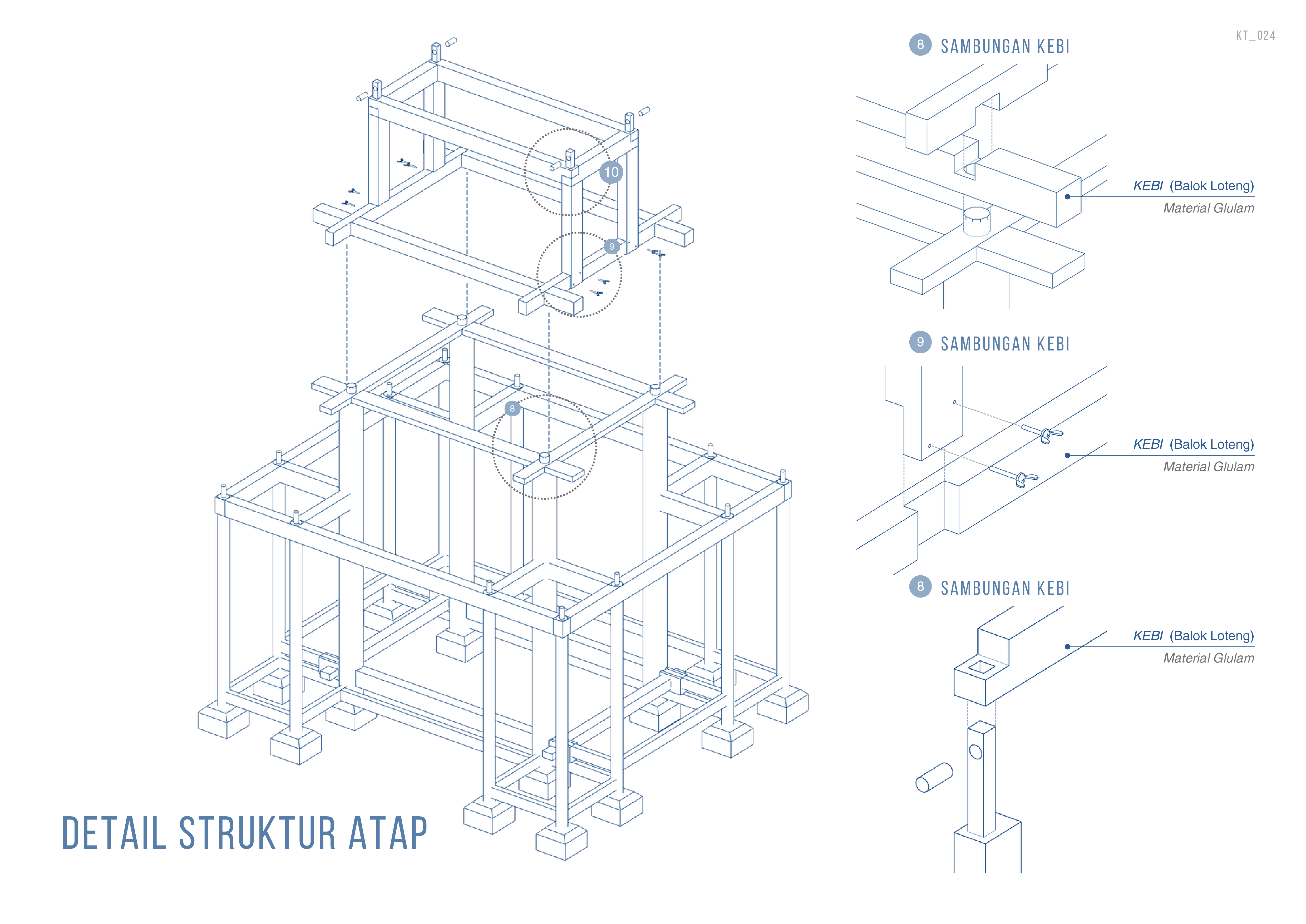 KT_024

10

9

8

DETAIL STRUKTUR ATAP

8 SAMBUNGAN KEBI

KEBI (Balok Loteng)
Material Glulam

9 SAMBUNGAN KEBI

KEBI (Balok Loteng)
Material Glulam

8 SAMBUNGAN KEBI

KEBI (Balok Loteng)
Material Glulam