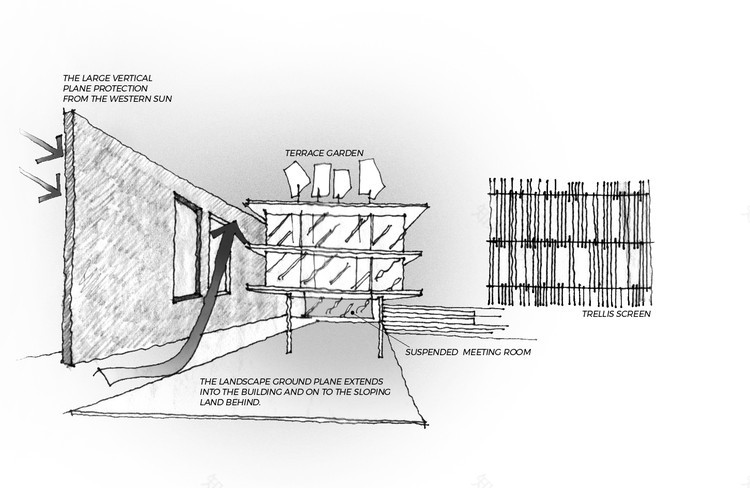 THE LARGE VERTICAL PLANE PROTECTION FROM THE WESTERN SUN

TERRACE GARDEN

TRELLIS SCREEN

SUSPENDED MEETING ROOM

THE LANDSCAPE GROUND PLANE EXTENDS INTO THE BUILDING AND ON TO THE SLOPING LAND BEHIND.