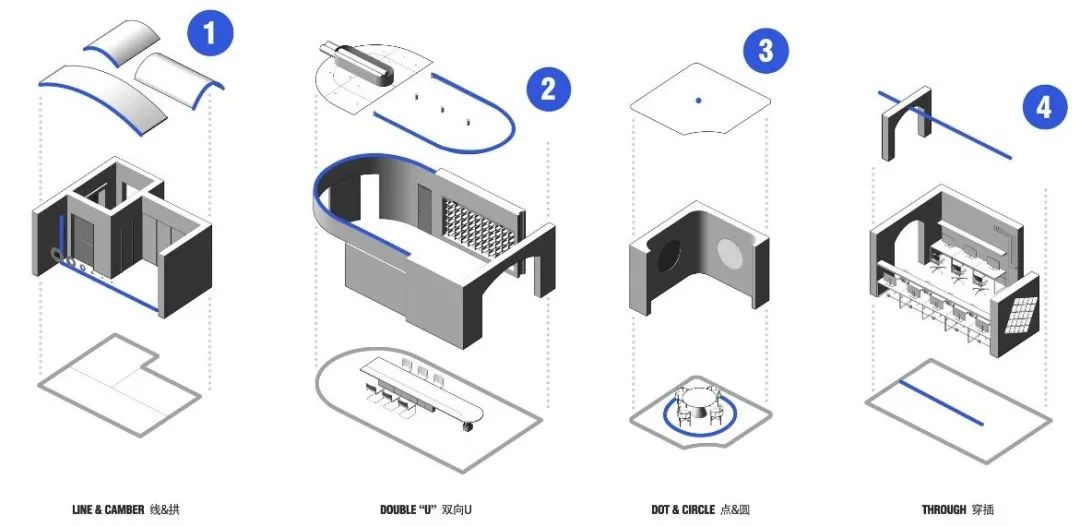 1

2

3

4

LINE & CAMBER 线&拱

DOUBLE "U" 双向U

DOT & CIRCLE 点&圆

THROUGH 穿插