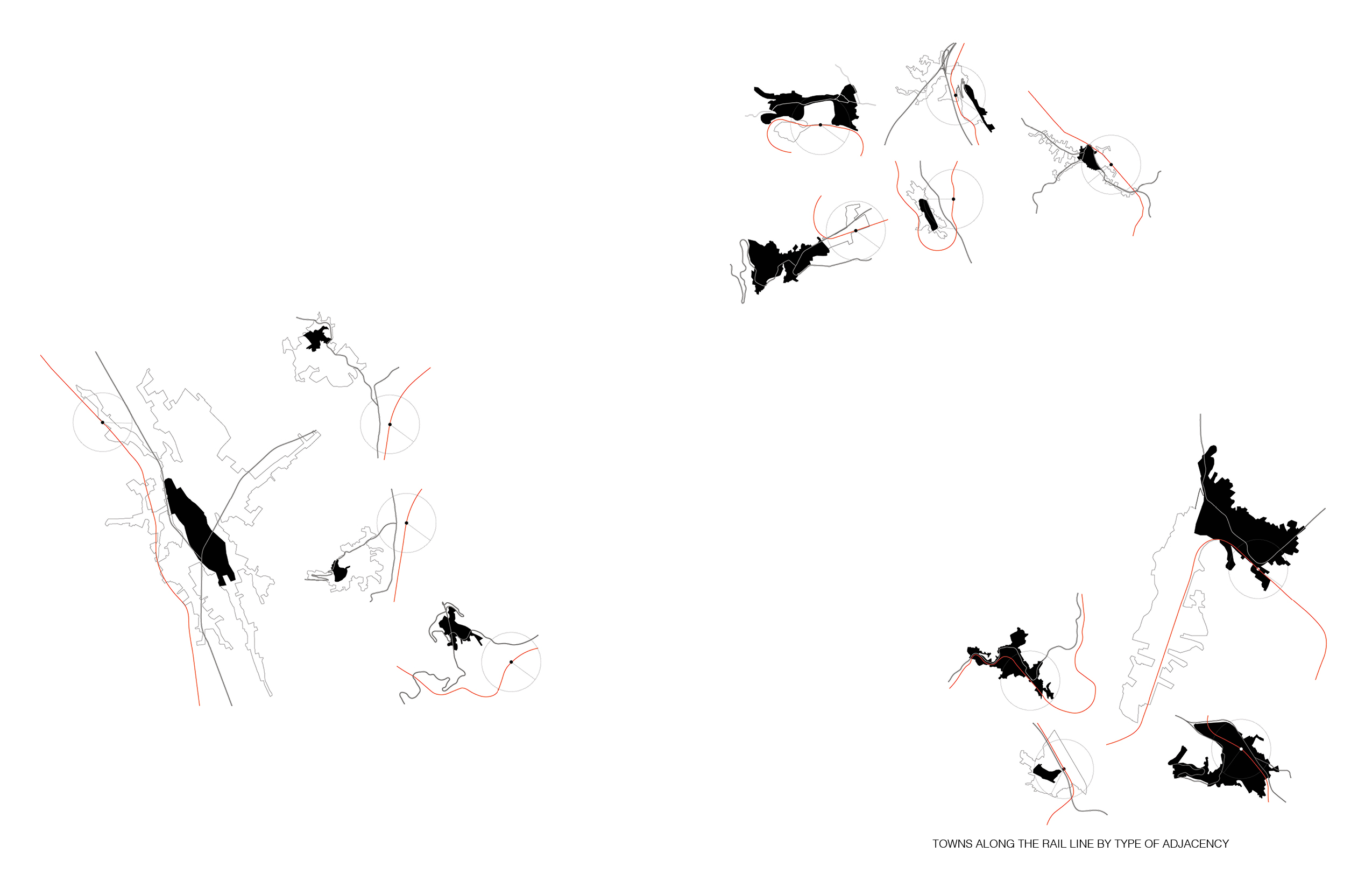 TOWNS ALONG THE RAIL LINE BY TYPE OF ADJACENCY