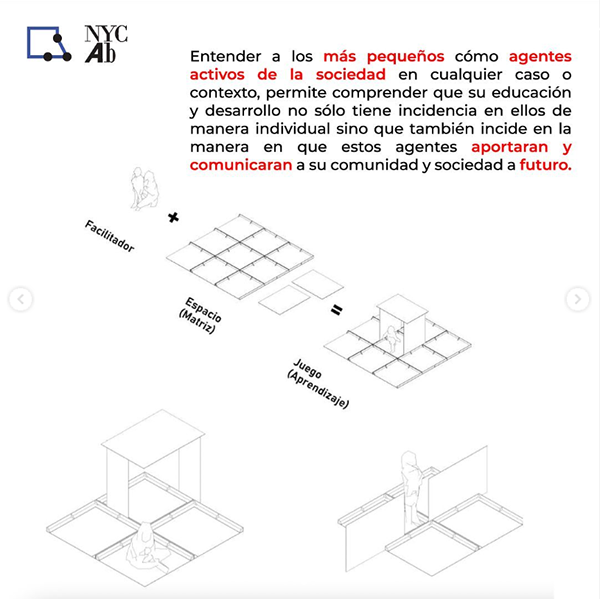 NYC
Ab

Entender a los más pequeños cómo agentes activos de la sociedad en cualquier caso o contexto, permite comprender que su educación y desarrollo no sólo tiene incidencia en ellos de manera individual sino que también incide en la manera en que estos agentes aportaran y comunicaran a su comunidad y sociedad a futuro.

Facilitador

+

Espacio
(Matriz)

=

Juego
(Aprendizaje)