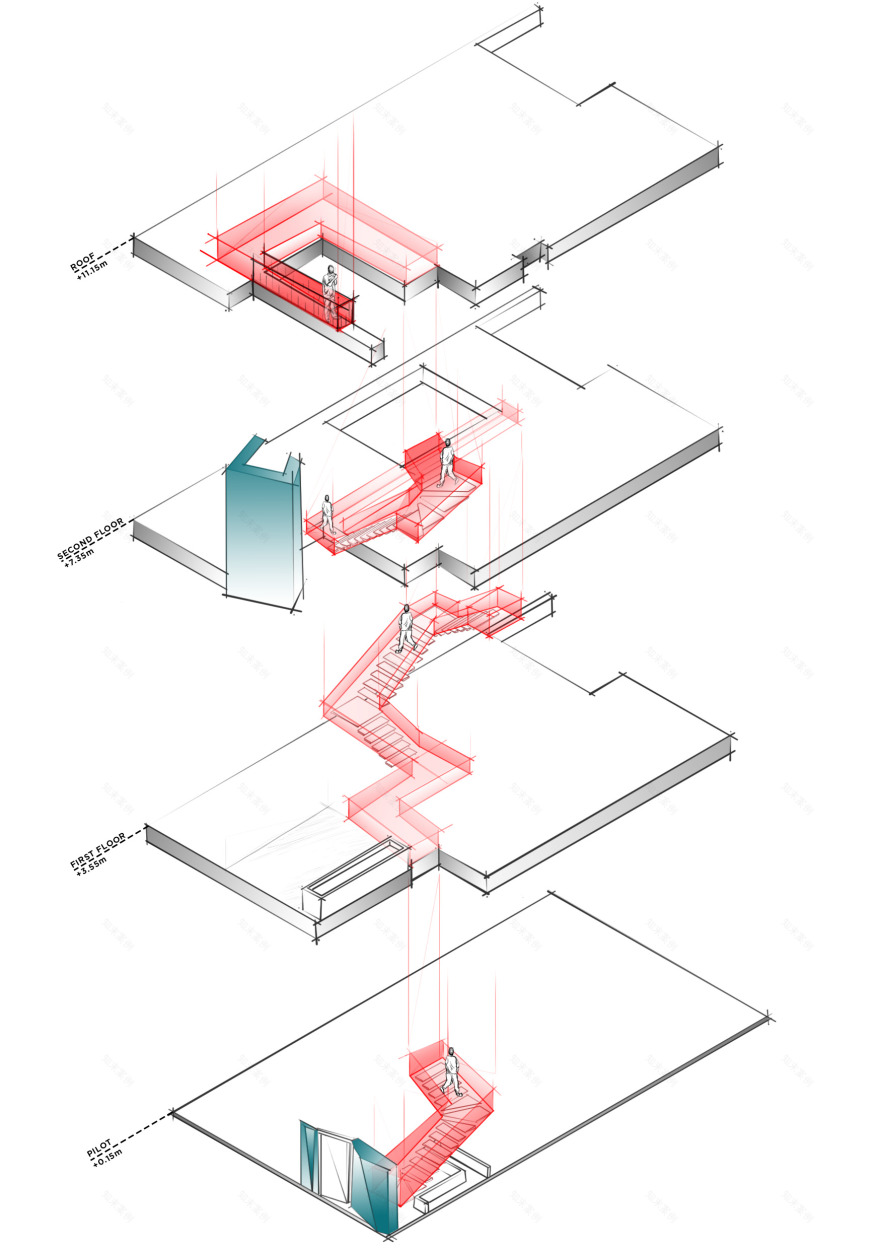 ROOF
+11.15m

SECOND FLOOR
+7.35m

FIRST FLOOR
+3.55m

PILOT
+0.15m