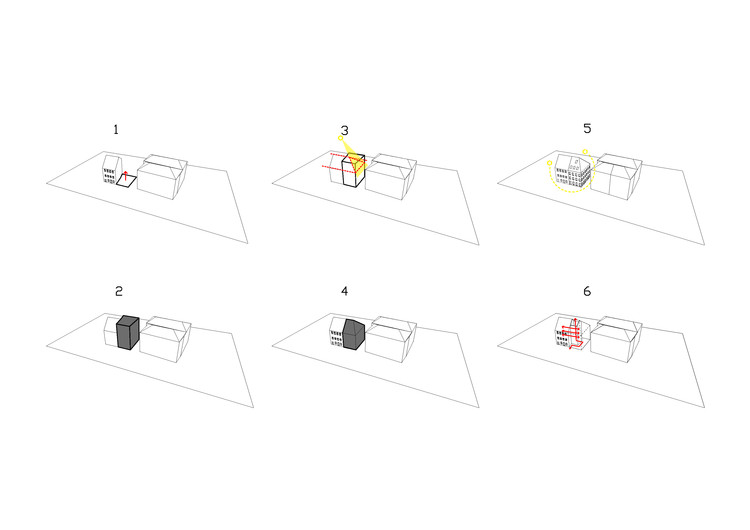 1

3

5

2

4

6