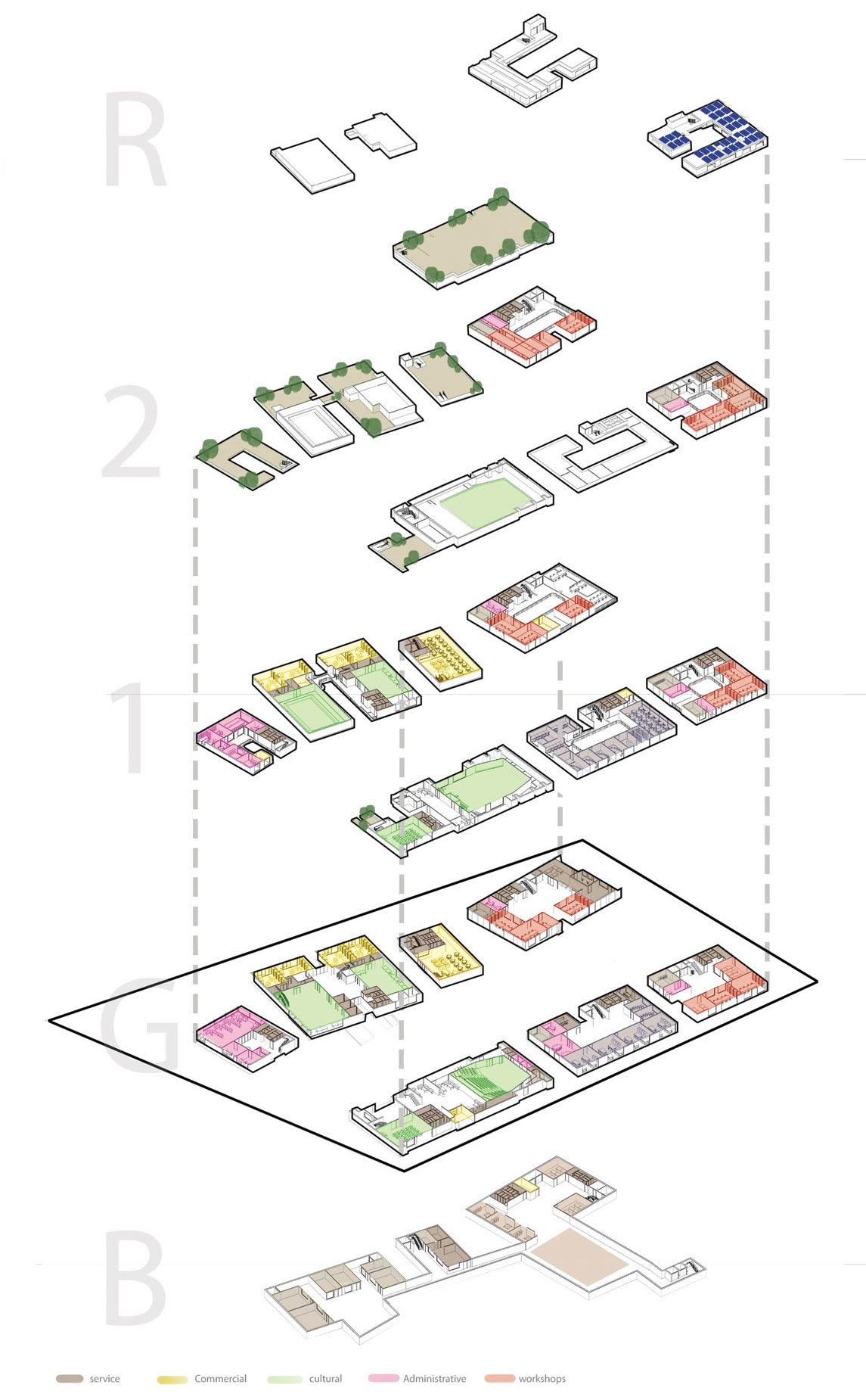 R

2

1

G

B

service Commercial cultural Administrative workshops