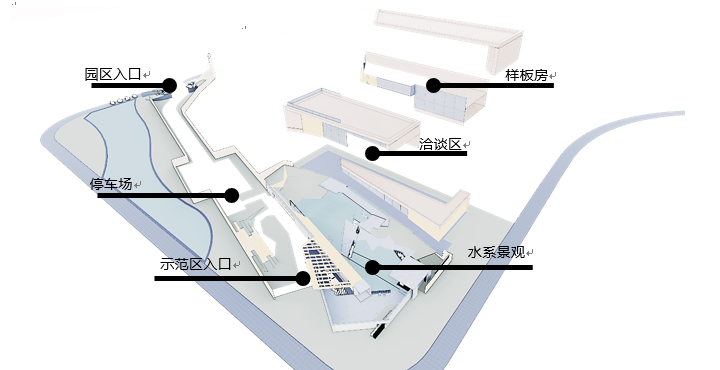 园区入口

样板房

洽谈区

停车场

水系景观

示范区入口