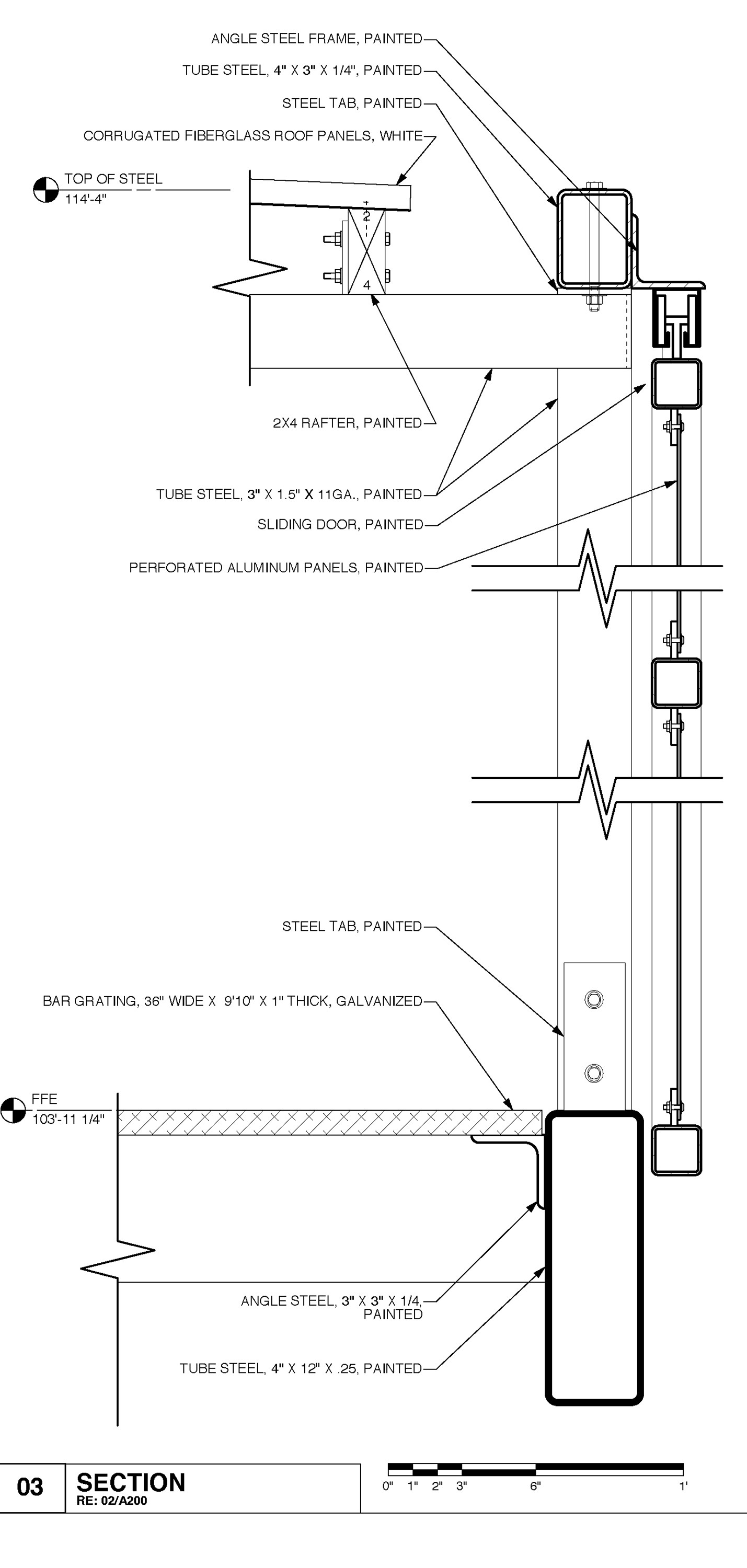 ANGLE STEEL FRAME, PAINTED

TUBE STEEL, 4" X 3" X 1/4", PAINTED

STEEL TAB, PAINTED

CORRUGATED FIBERGLASS ROOF PANELS, WHITE

TOP OF STEEL
114'-4"

2
4

2X4 RAFTER, PAINTED

TUBE STEEL, 3" X 1.5" X 11GA., PAINTED

SLIDING DOOR, PAINTED

PERFORATED ALUMINUM PANELS, PAINTED

STEEL TAB, PAINTED

BAR GRATING, 36" WIDE X 9'10" X 1" THICK, GALVANIZED

FFE
103'-11 1/4"

ANGLE STEEL, 3" X 3" X 1/4, PAINTED

TUBE STEEL, 4" X 12" X .25, PAINTED

03

SECTION
RE: 02/A200

0" 1" 2" 3" 6" 1'