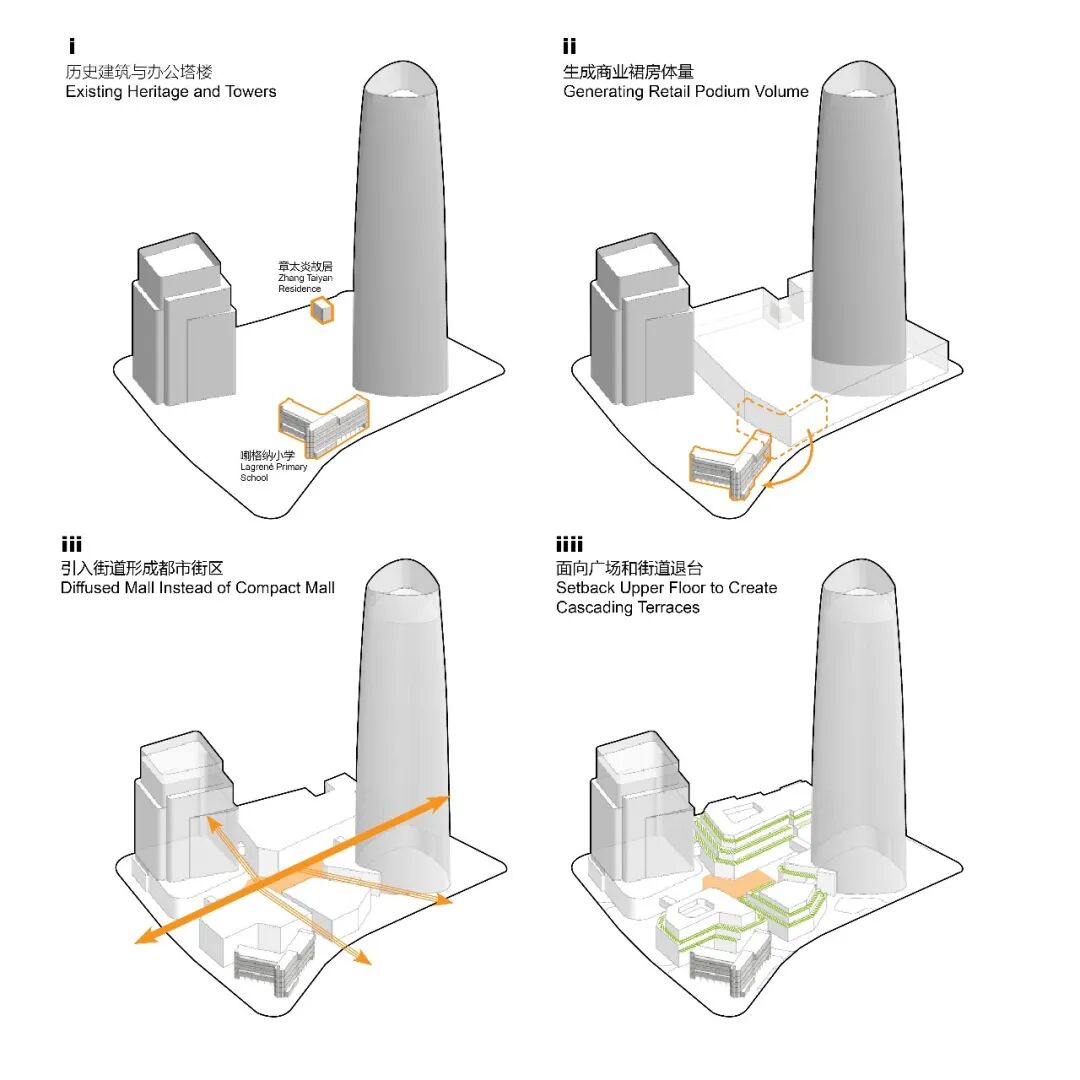 i
历史建筑与办公塔楼
Existing Heritage and Towers

章太炎故居
Zhang Taiyan Residence

喇格纳小学
Lagrené Primary School

ii
生成商业裙房体量
Generating Retail Podium Volume

iii
引入街道形成都市街区
Diffused Mall Instead of Compact Mall

iiii
面向广场和街道退台
Setback Upper Floor to Create Cascading Terraces