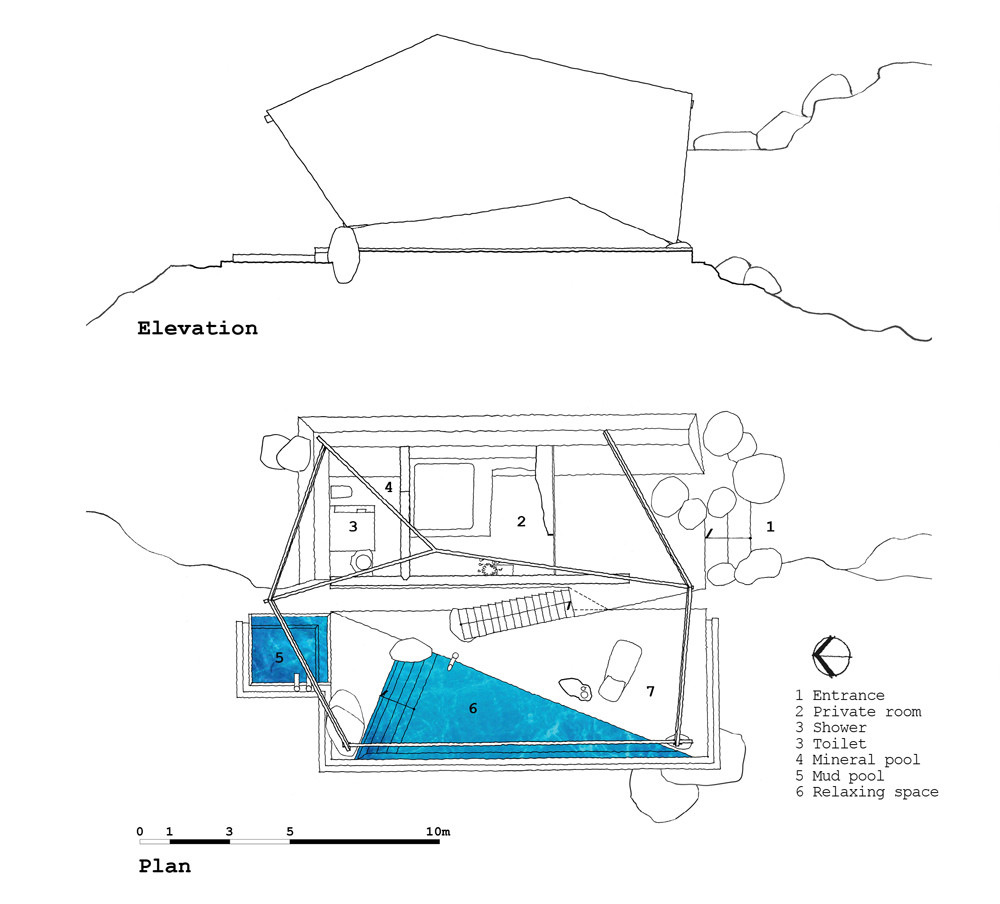 Elevation

4
3
2
1
5
6
7

1 Entrance
2 Private room
3 Shower
3 Toilet
4 Mineral pool
5 Mud pool
6 Relaxing space

0 1 3 5 10m

Plan