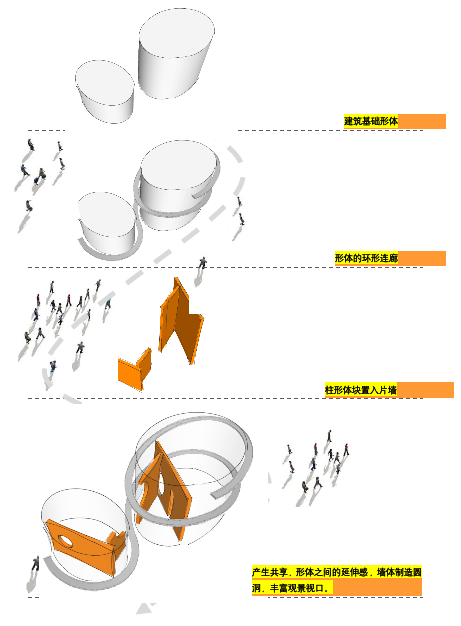 建筑基础形体

形体的环形连廊

柱形体块置入片墙

产生共享，形体之间的延伸感，墙体制造圆洞，丰富观景视口。