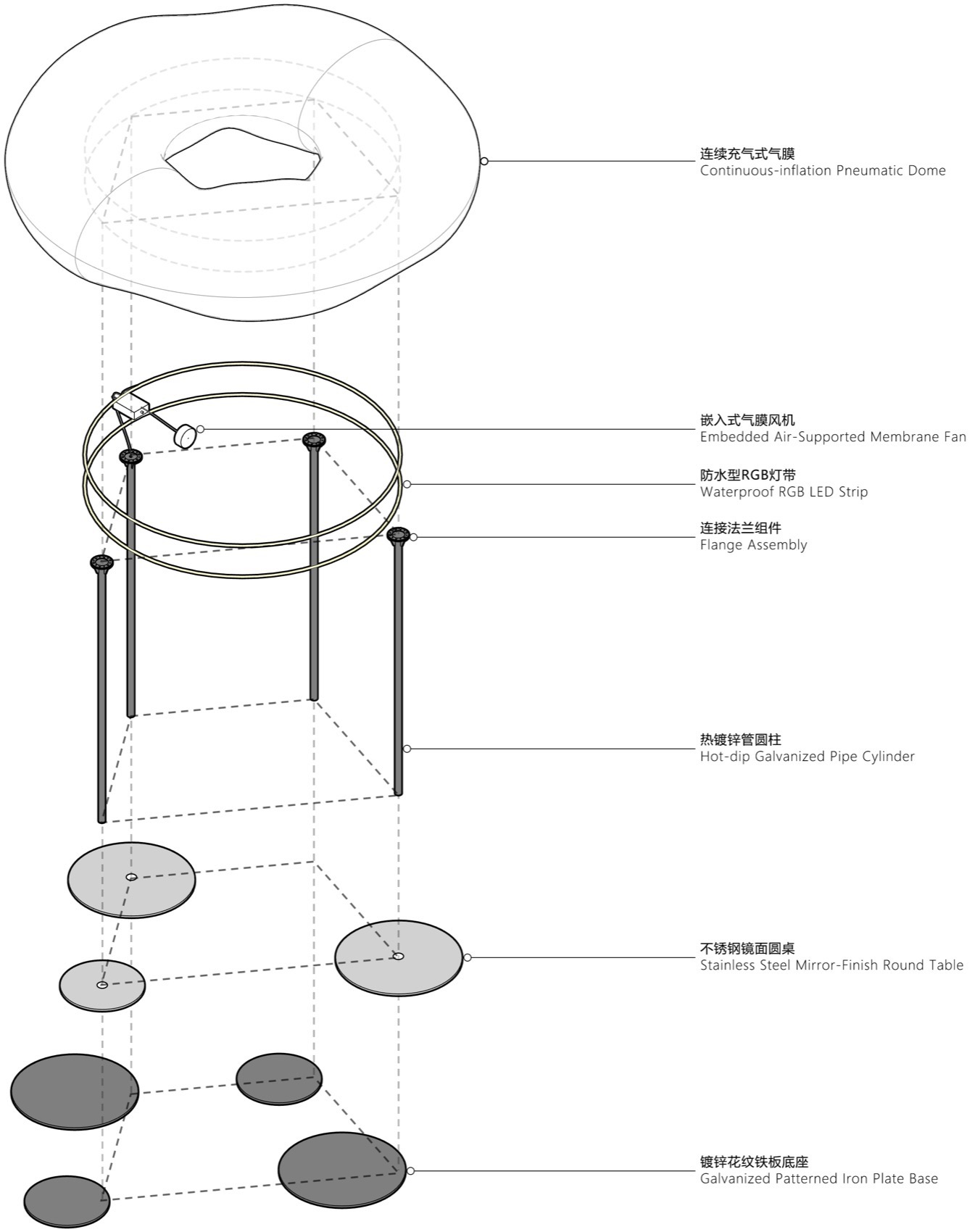 连续充气式气膜
Continuous-inflation Pneumatic Dome

嵌入式气膜风机
Embedded Air-Supported Membrane Fan

防水型RGB灯带
Waterproof RGB LED Strip

连接法兰组件
Flange Assembly

热镀锌管圆柱
Hot-dip Galvanized Pipe Cylinder

不锈钢镜面圆桌
Stainless Steel Mirror-Finish Round Table

镀锌花纹铁板底座
Galvanized Patterned Iron Plate Base