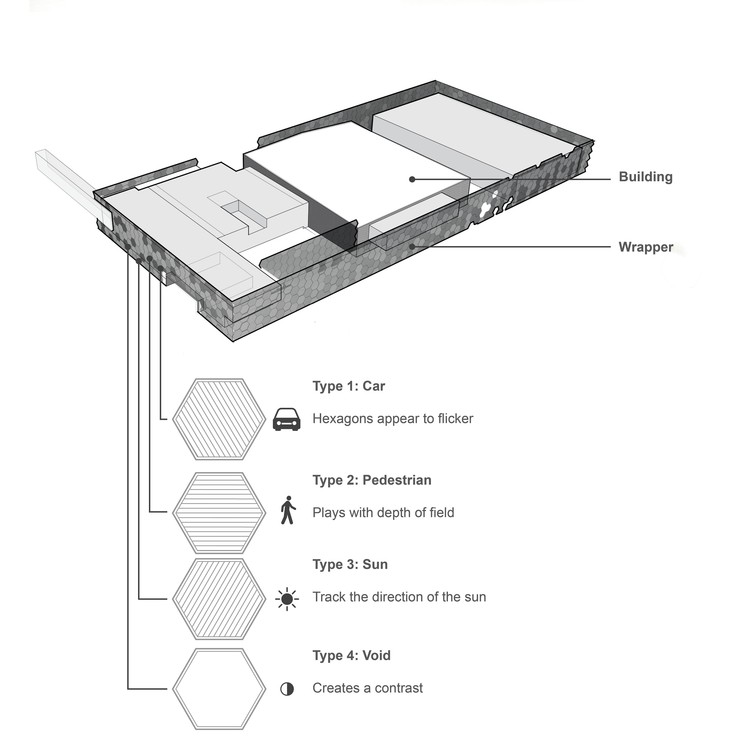 Building

Wrapper

Type 1: Car

Hexagons appear to flicker

Type 2: Pedestrian

Plays with depth of field

Type 3: Sun

Track the direction of the sun

Type 4: Void

Creates a contrast