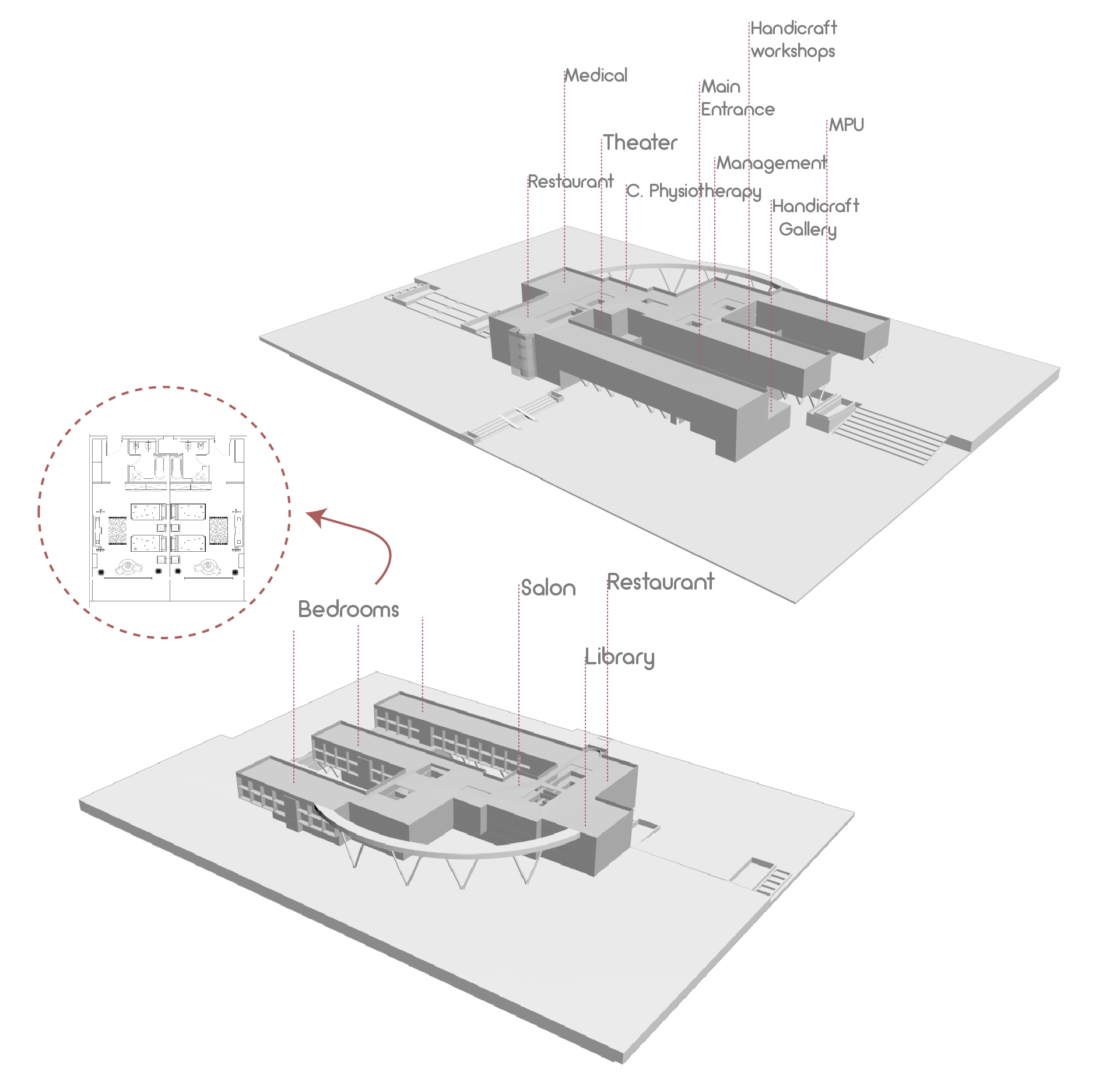 Handicraft workshops

Medical

Main Entrance

MPU

Theater

Management

Restaurant

C. Physiotherapy

Handicraft Gallery

Salon

Restaurant

Bedrooms

Library