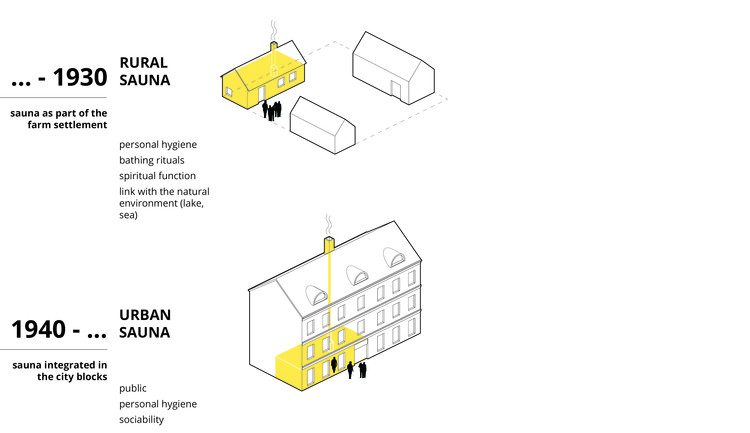 ... - 1930

RURAL SAUNA

sauna as part of the farm settlement

personal hygiene
bathing rituals
spiritual function
link with the natural environment (lake, sea)

1940 - ...

URBAN SAUNA

sauna integrated in the city blocks

public
personal hygiene
sociability