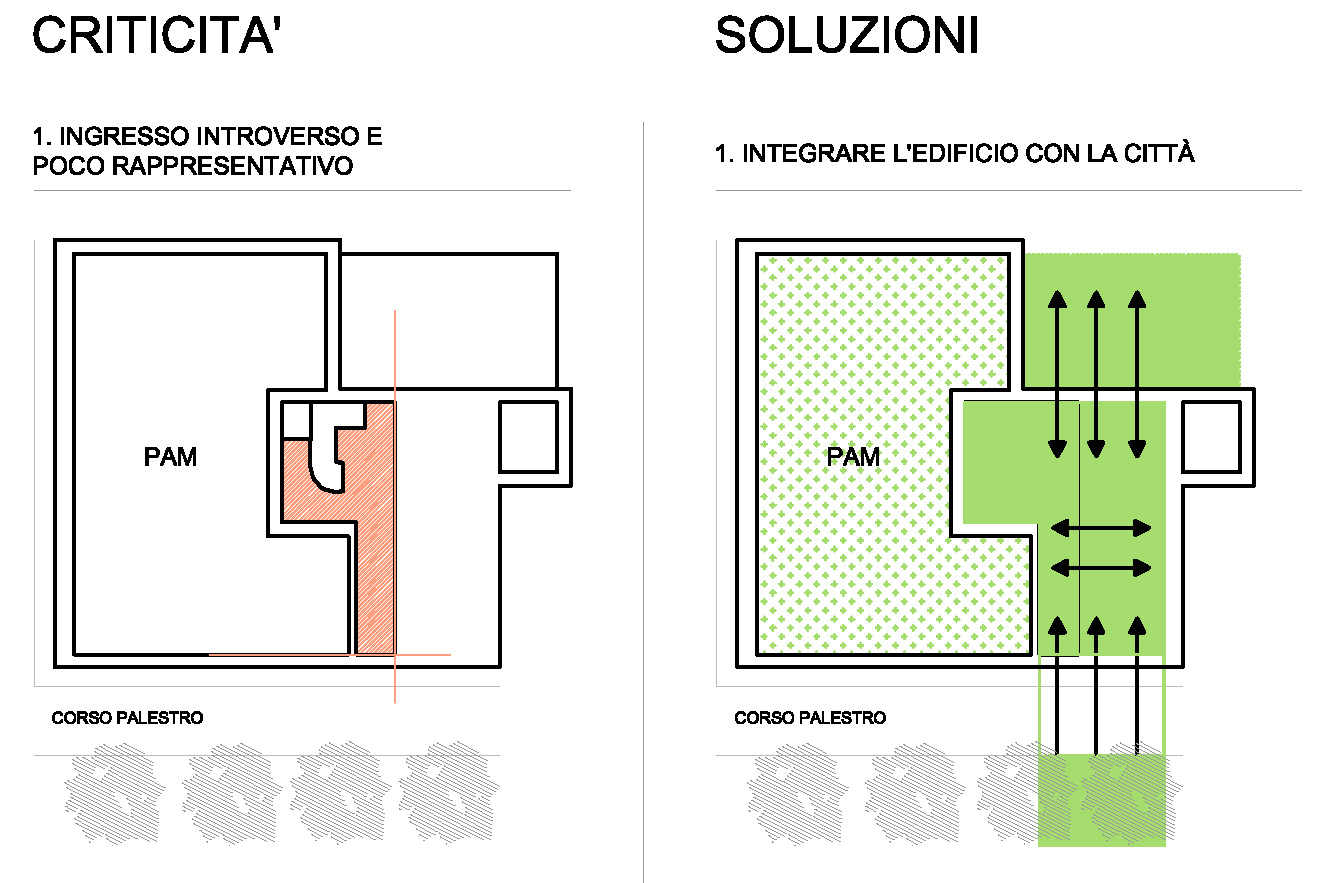 CRITICITA'

1. INGRESSO INTROVERSO E POCO RAPPRESENTATIVO

PAM

CORSO PALESTRO

SOLUZIONI

1. INTEGRARE L'EDIFICIO CON LA CITTÀ

PAM

CORSO PALESTRO