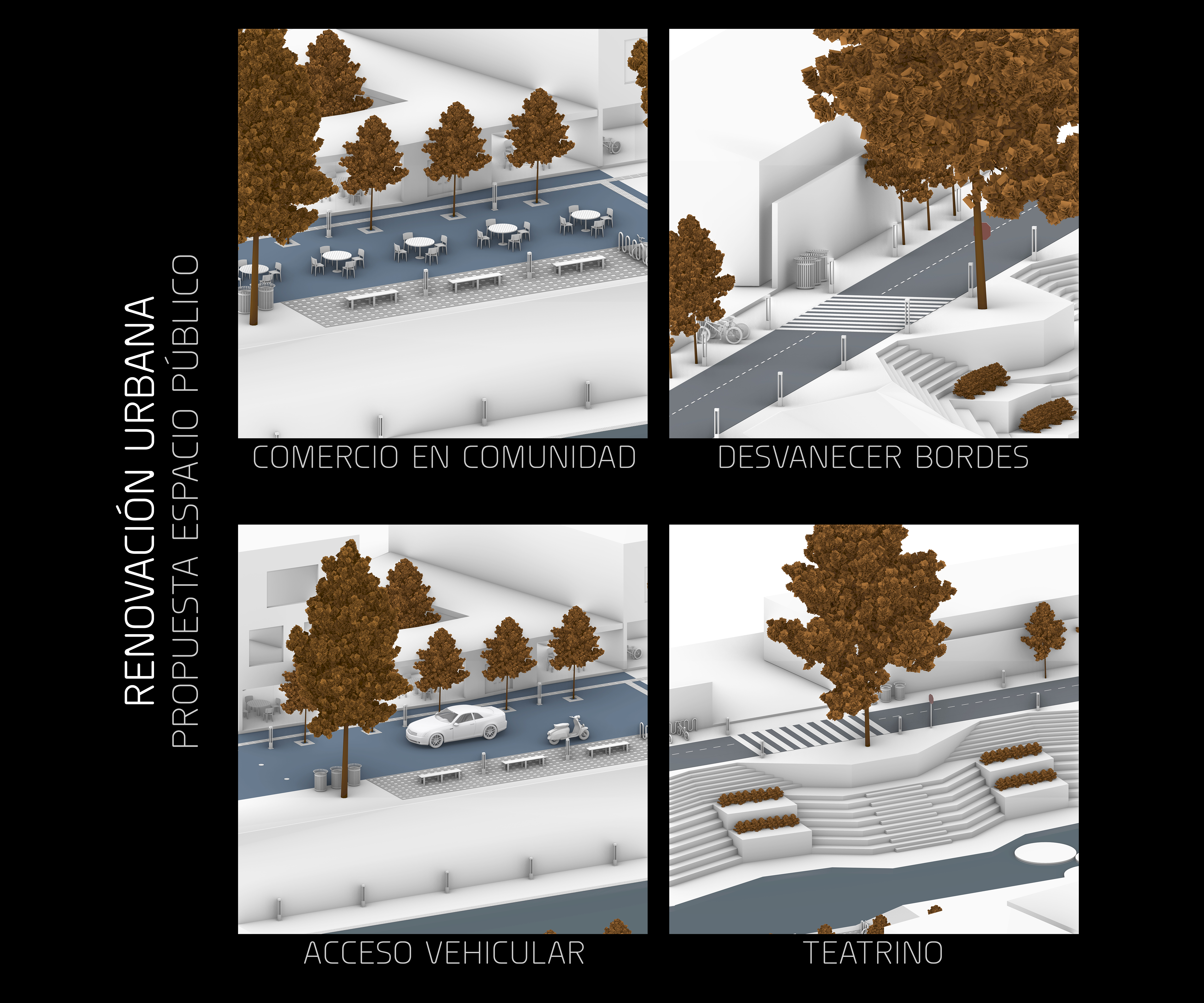 RENOVACIÓN URBANA
PROPUESTA ESPACIO PÚBLICO

COMERCIO EN COMUNIDAD

DESVANECER BORDES

ACCESO VEHICULAR

TEATRINO