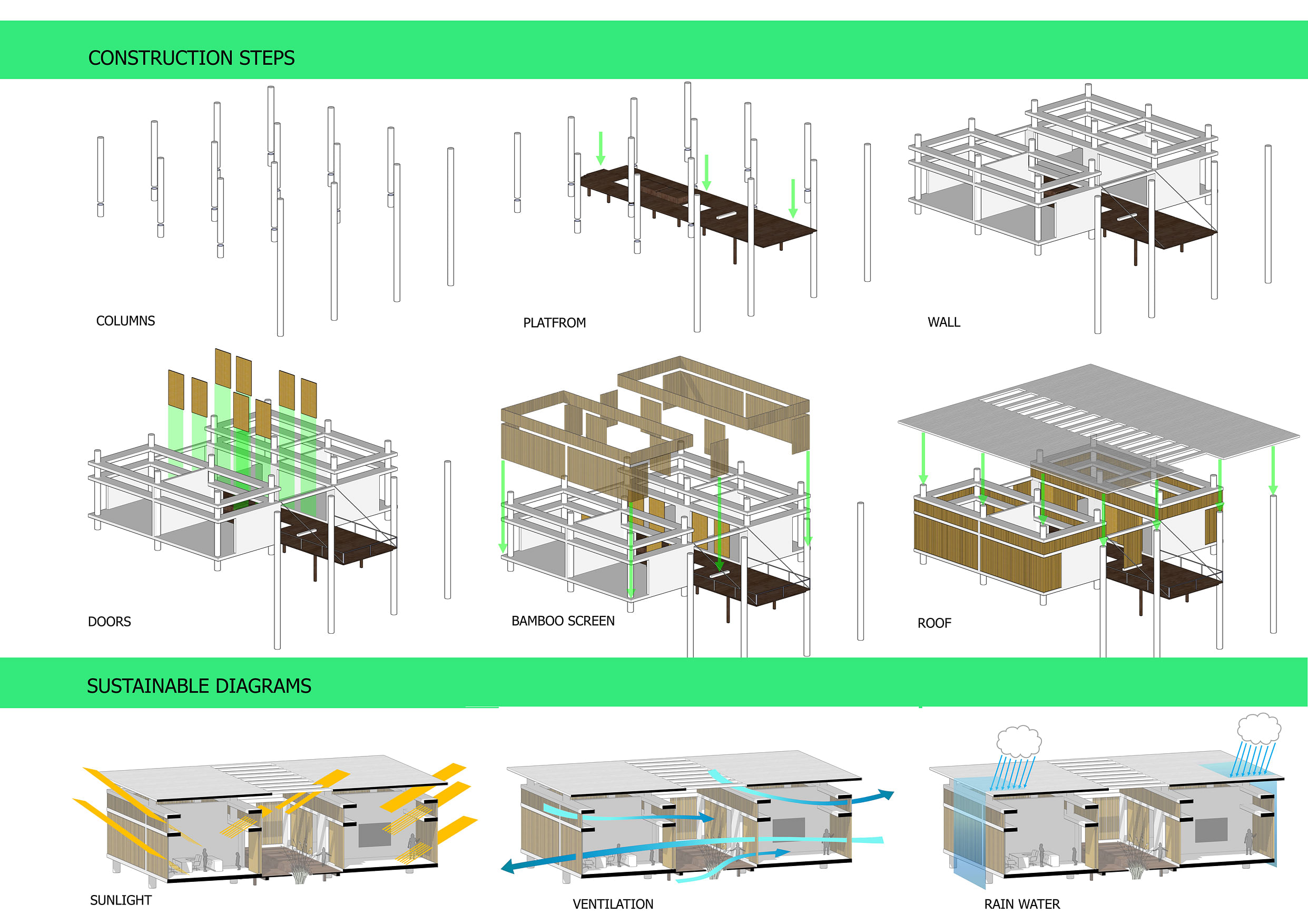 CONSTRUCTION STEPS

COLUMNS

PLATFROM

WALL

DOORS

BAMBOO SCREEN

ROOF

SUSTAINABLE DIAGRAMS

SUNLIGHT

VENTILATION

RAIN WATER