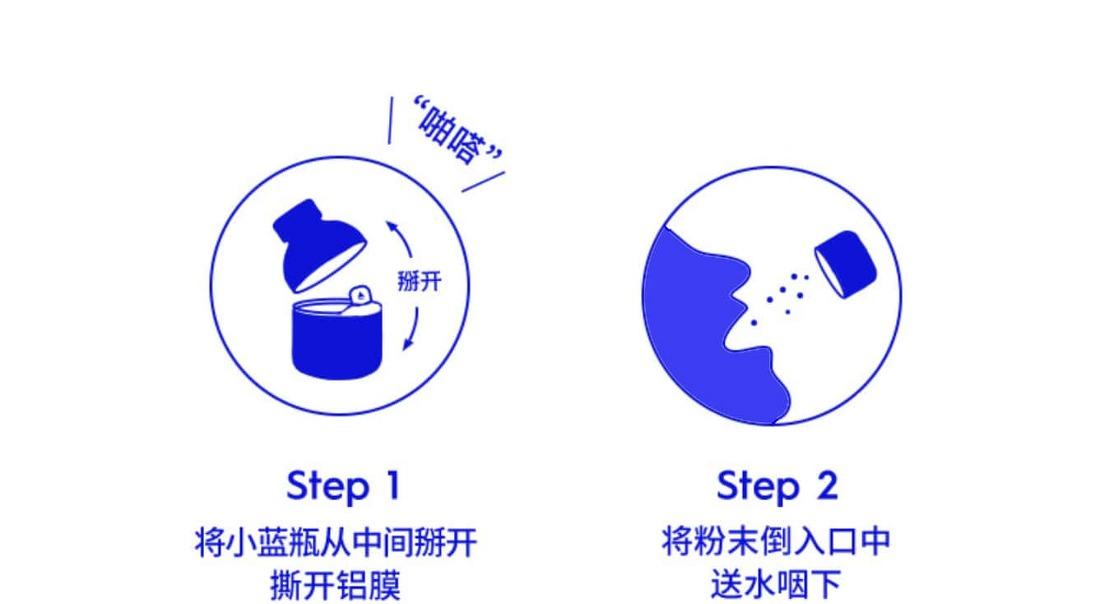 “啪嗒”

掰开

Step 1
将小蓝瓶从中间掰开
撕开铝膜

Step 2
将粉末倒入口中
送水咽下