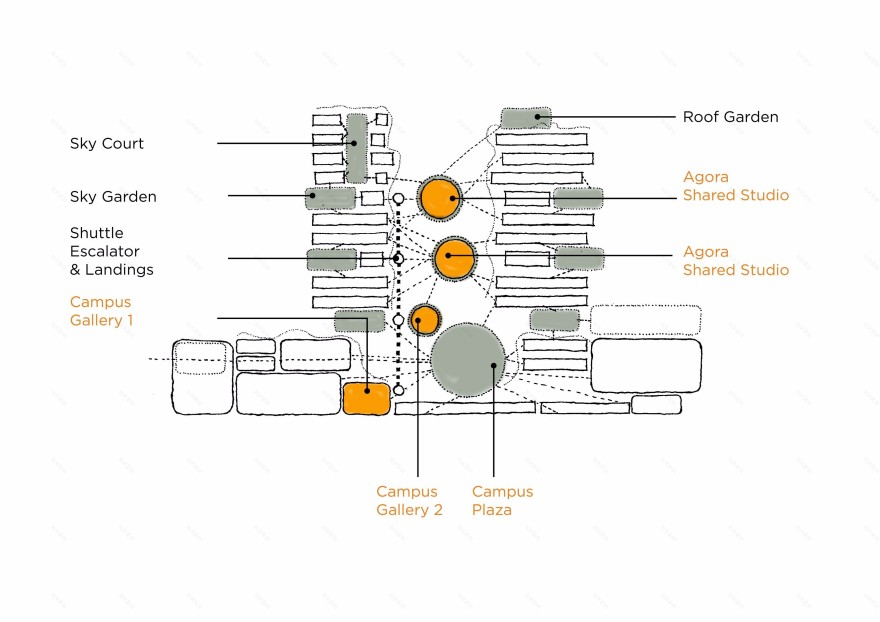 Sky Court

Sky Garden

Shuttle Escalator & Landings

Campus Gallery 1

Roof Garden

Agora Shared Studio

Agora Shared Studio

Campus Gallery 2

Campus Plaza