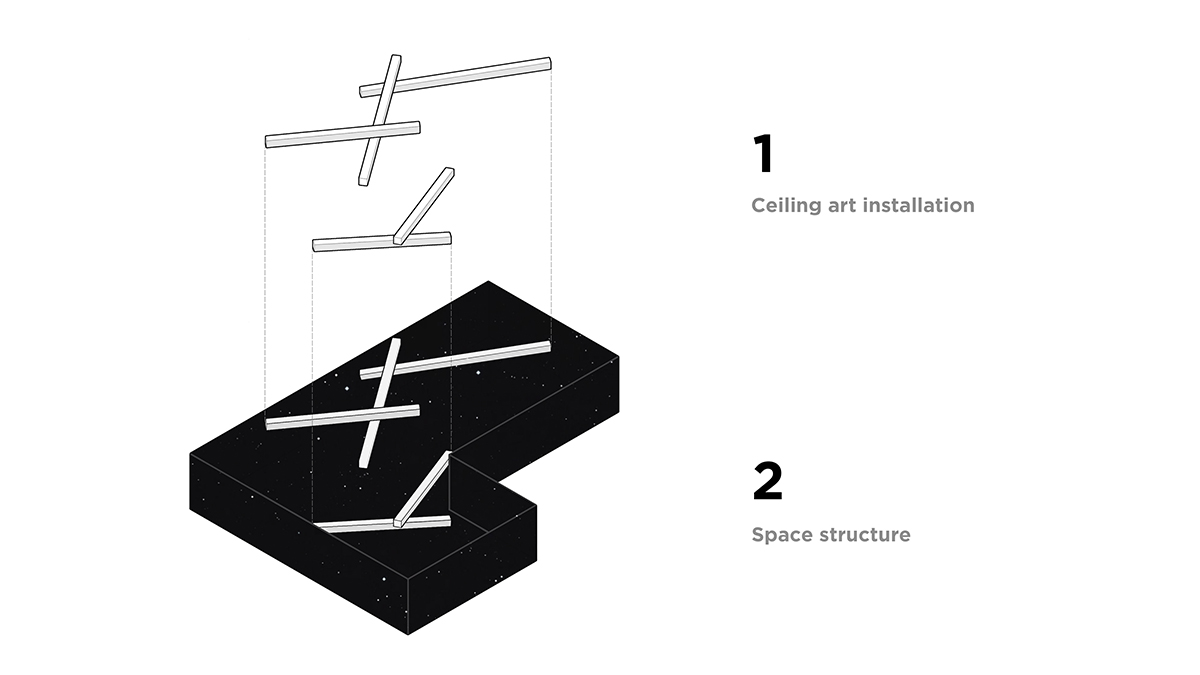 1

Ceiling art installation

2

Space structure