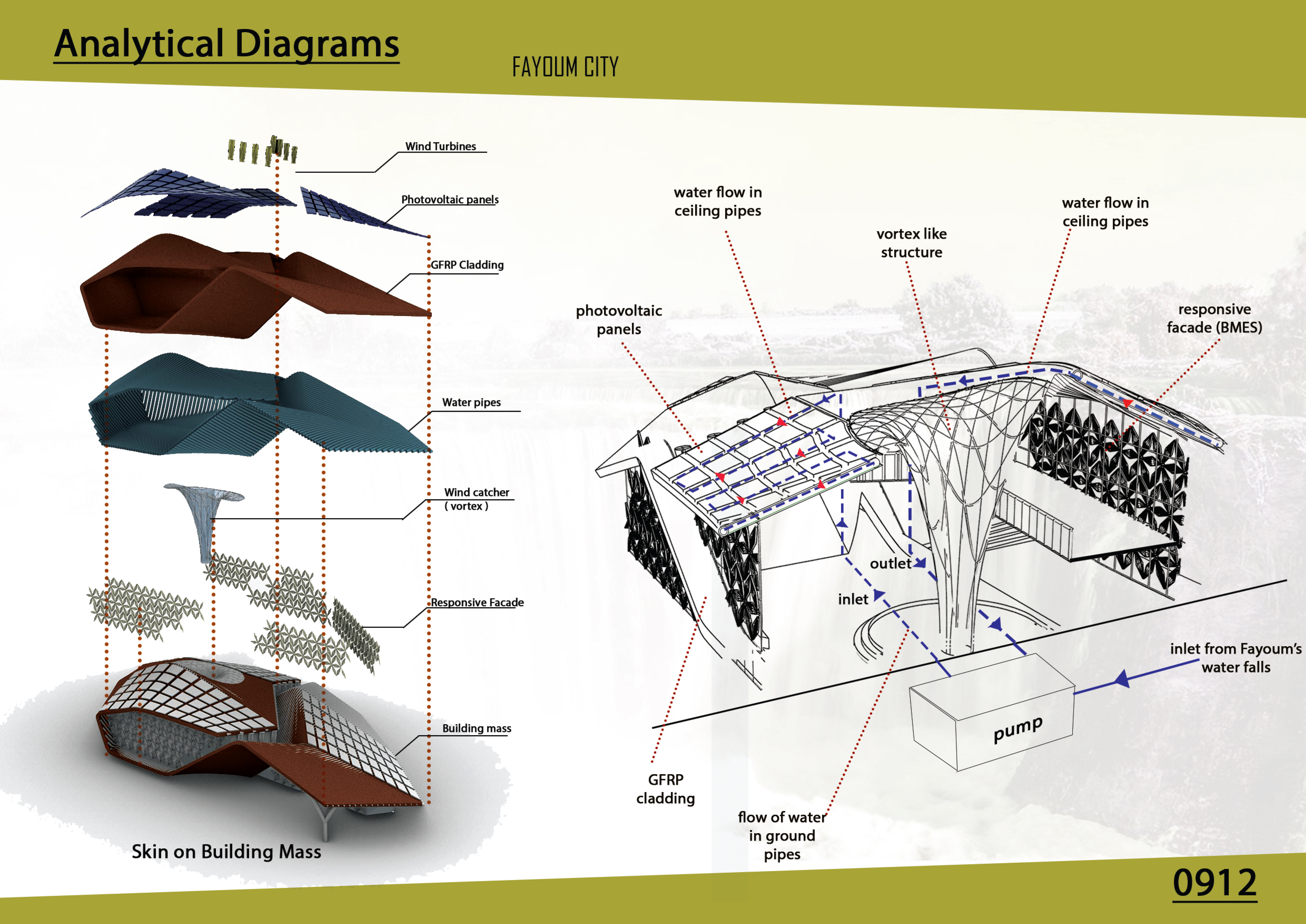 Analytical Diagrams

FAYOUM CITY

Wind Turbines

Photovoltaic panels

GFRP Cladding

Water pipes

Wind catcher
( vortex )

Responsive Facade

Building mass

Skin on Building Mass

water flow in ceiling pipes

vortex like structure

water flow in ceiling pipes

photovoltaic panels

responsive facade (BMES)

outlet

inlet

inlet from Fayoum's water falls

pump

GFRP cladding

flow of water in ground pipes

0912