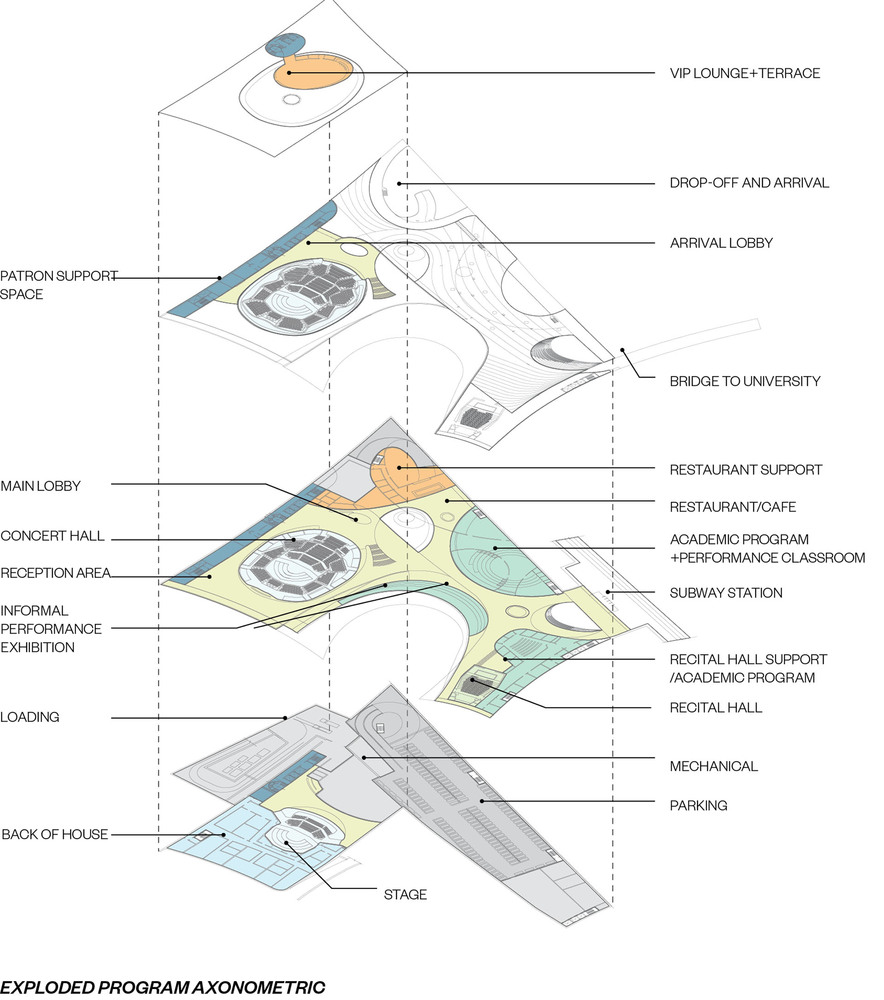 VIP LOUNGE+TERRACE

DROP-OFF AND ARRIVAL

ARRIVAL LOBBY

PATRON SUPPORT SPACE

BRIDGE TO UNIVERSITY

RESTAURANT SUPPORT

MAIN LOBBY

RESTAURANT/CAFE

CONCERT HALL

ACADEMIC PROGRAM +PERFORMANCE CLASSROOM

RECEPTION AREA

SUBWAY STATION

INFORMAL PERFORMANCE EXHIBITION

RECITAL HALL SUPPORT /ACADEMIC PROGRAM

RECITAL HALL

LOADING

MECHANICAL

PARKING

BACK OF HOUSE

STAGE

EXPLODED PROGRAM AXONOMETRIC