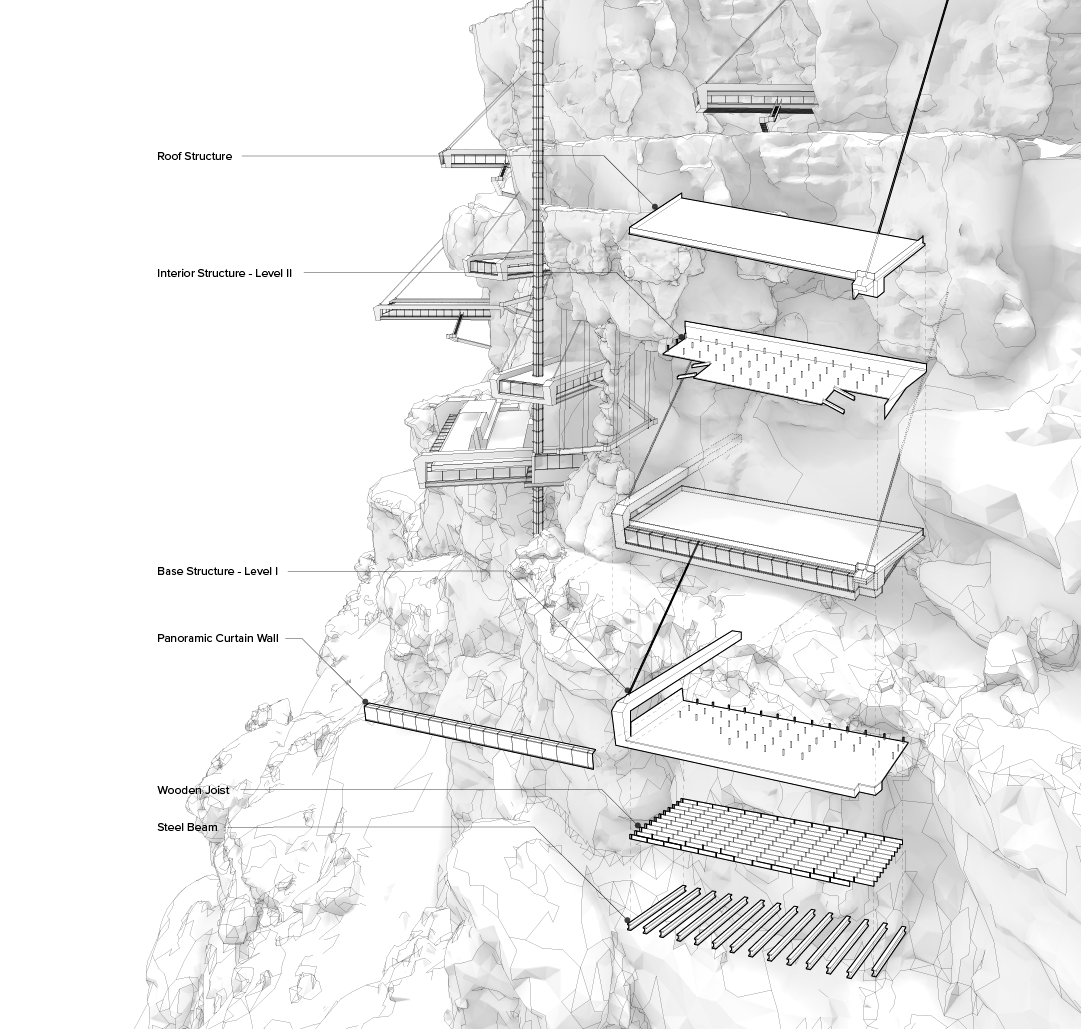 Roof Structure

Interior Structure - Level II

Base Structure - Level I

Panoramic Curtain Wall

Wooden Joist

Steel Beam