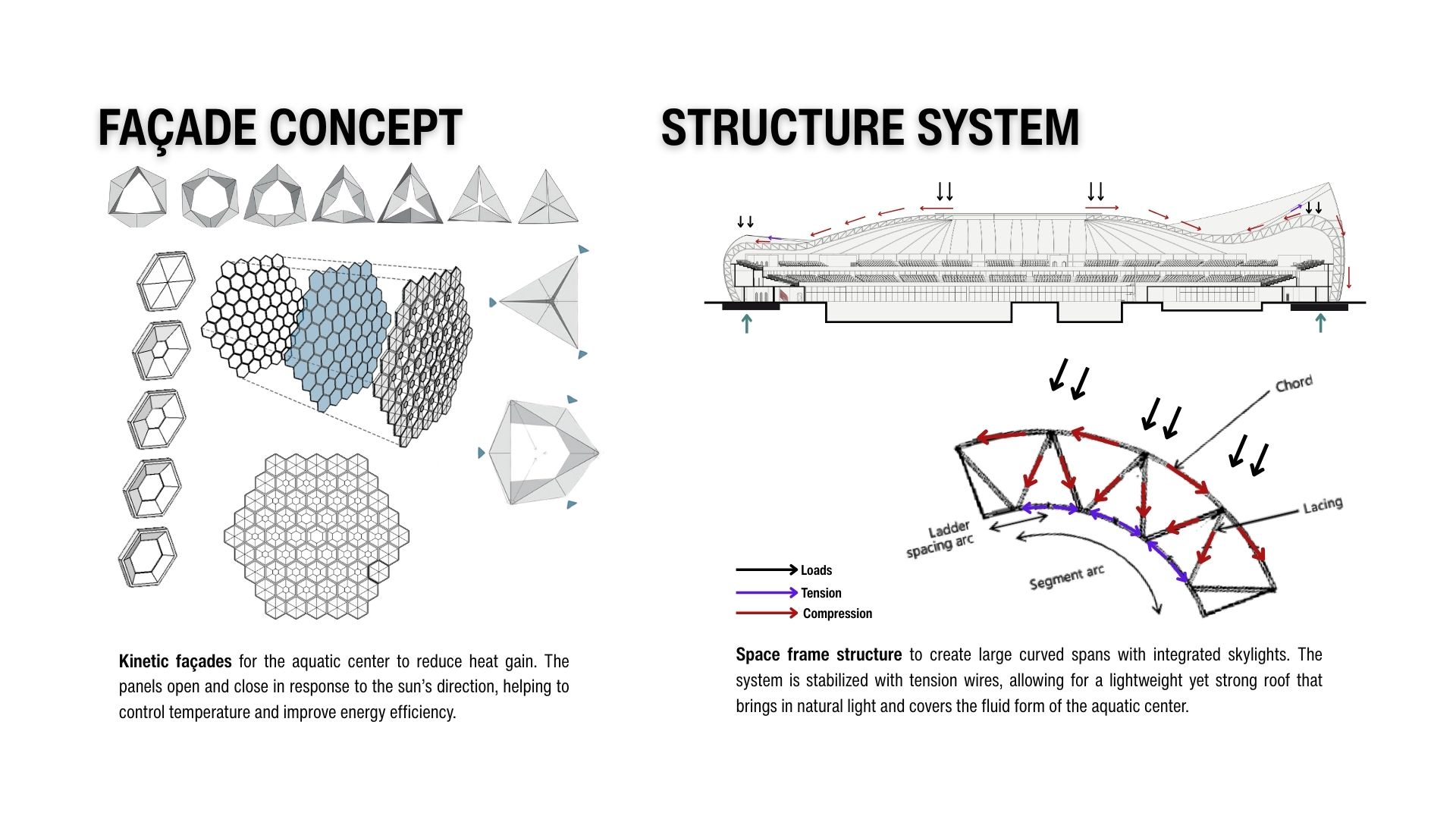 FAÇADE CONCEPT

Kinetic façades for the aquatic center to reduce heat gain. The panels open and close in response to the sun's direction, helping to control temperature and improve energy efficiency.

STRUCTURE SYSTEM

Chord

Lacing

Ladder spacing arc

Segment arc

Loads

Tension

Compression

Space frame structure to create large curved spans with integrated skylights. The system is stabilized with tension wires, allowing for a lightweight yet strong roof that brings in natural light and covers the fluid form of the aquatic center.